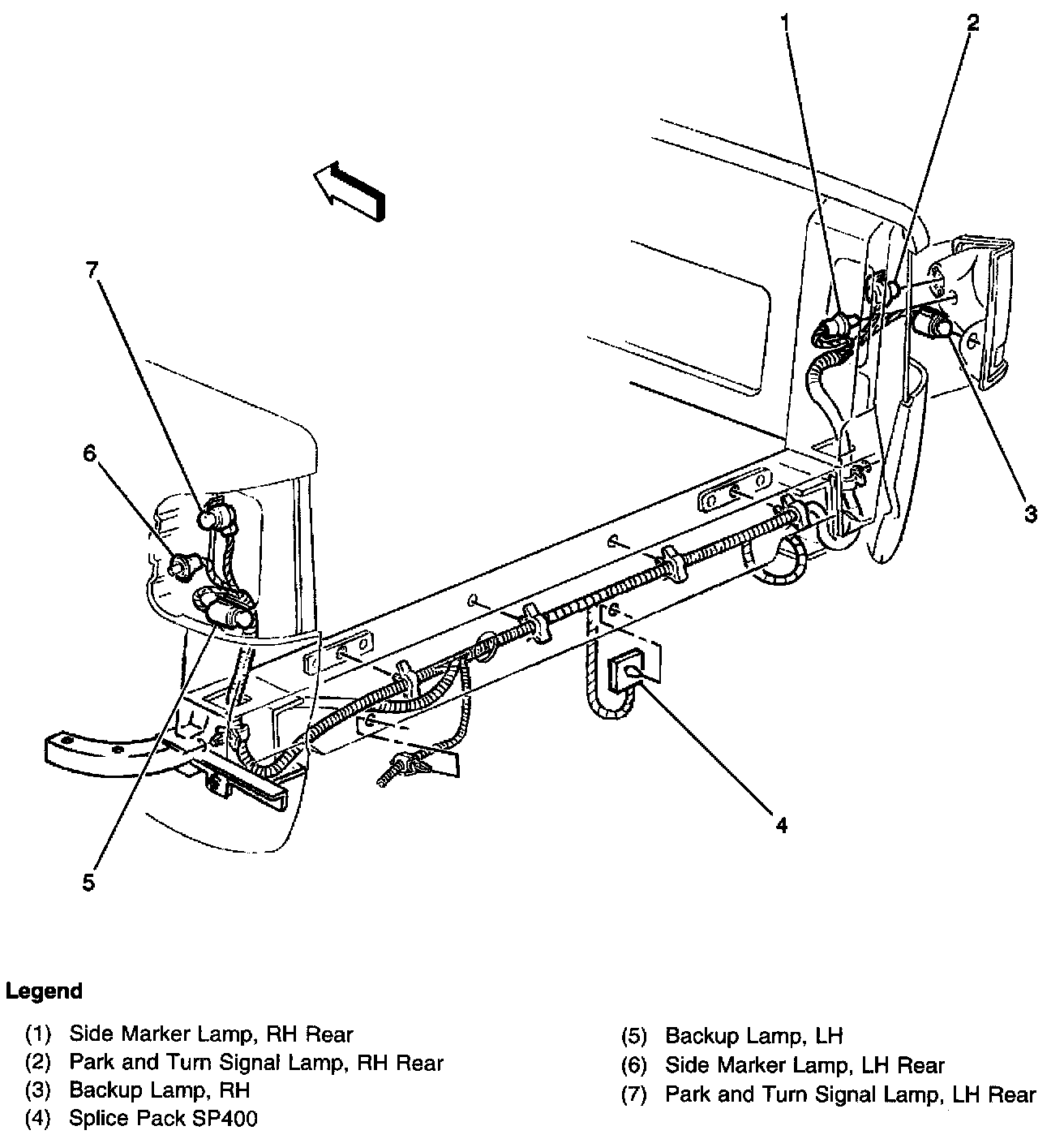 1
2
7
6
3
4
5

Legend

(1) Side Marker Lamp, RH Rear
(2) Park and Turn Signal Lamp, RH Rear
(3) Backup Lamp, RH
(4) Splice Pack SP400

(5) Backup Lamp, LH
(6) Side Marker Lamp, LH Rear
(7) Park and Turn Signal Lamp, LH Rear