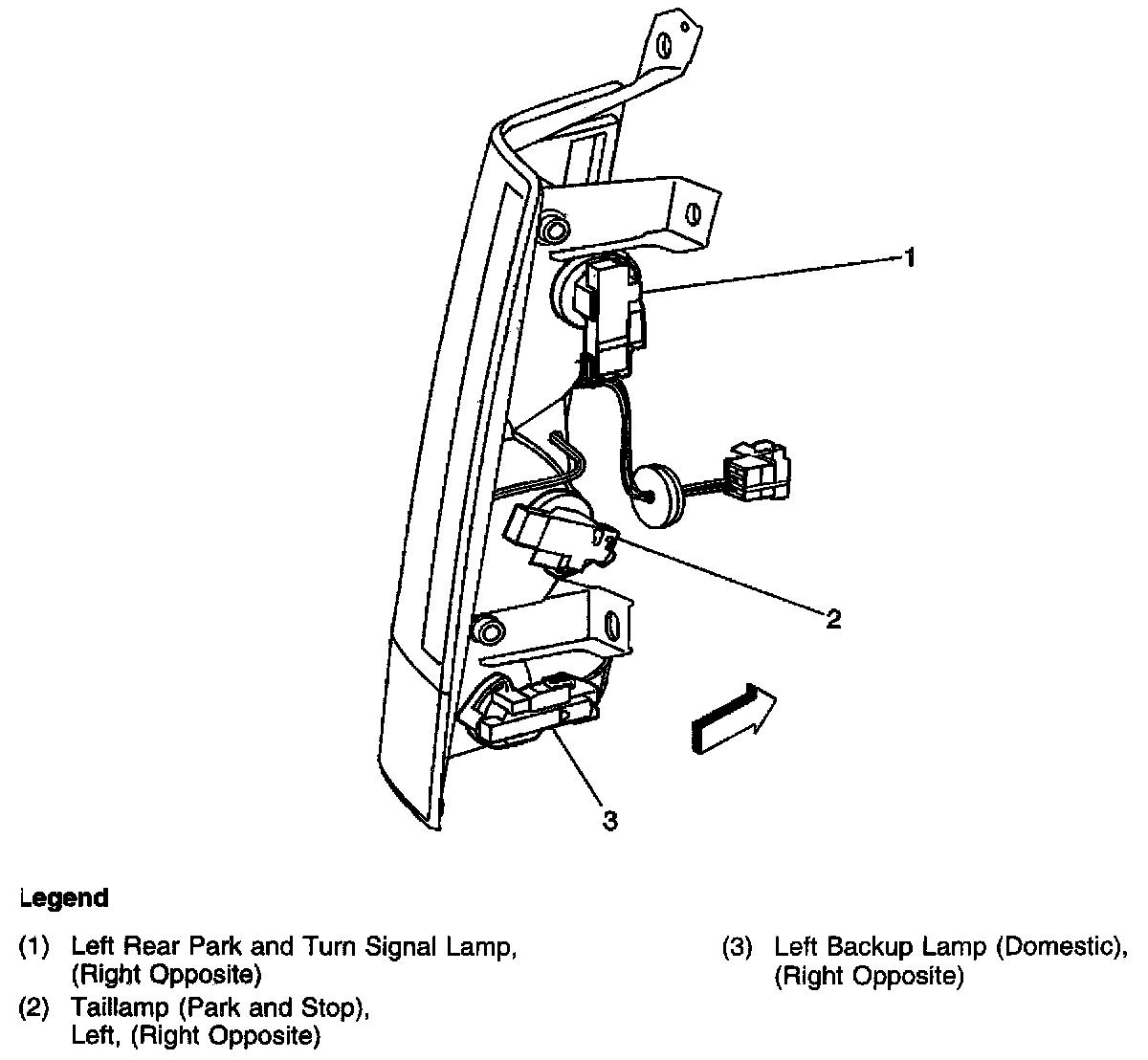 1

2

3

Legend

(1) Left Rear Park and Turn Signal Lamp, (Right Opposite)

(2) Taillamp (Park and Stop), Left, (Right Opposite)

(3) Left Backup Lamp (Domestic), (Right Opposite)