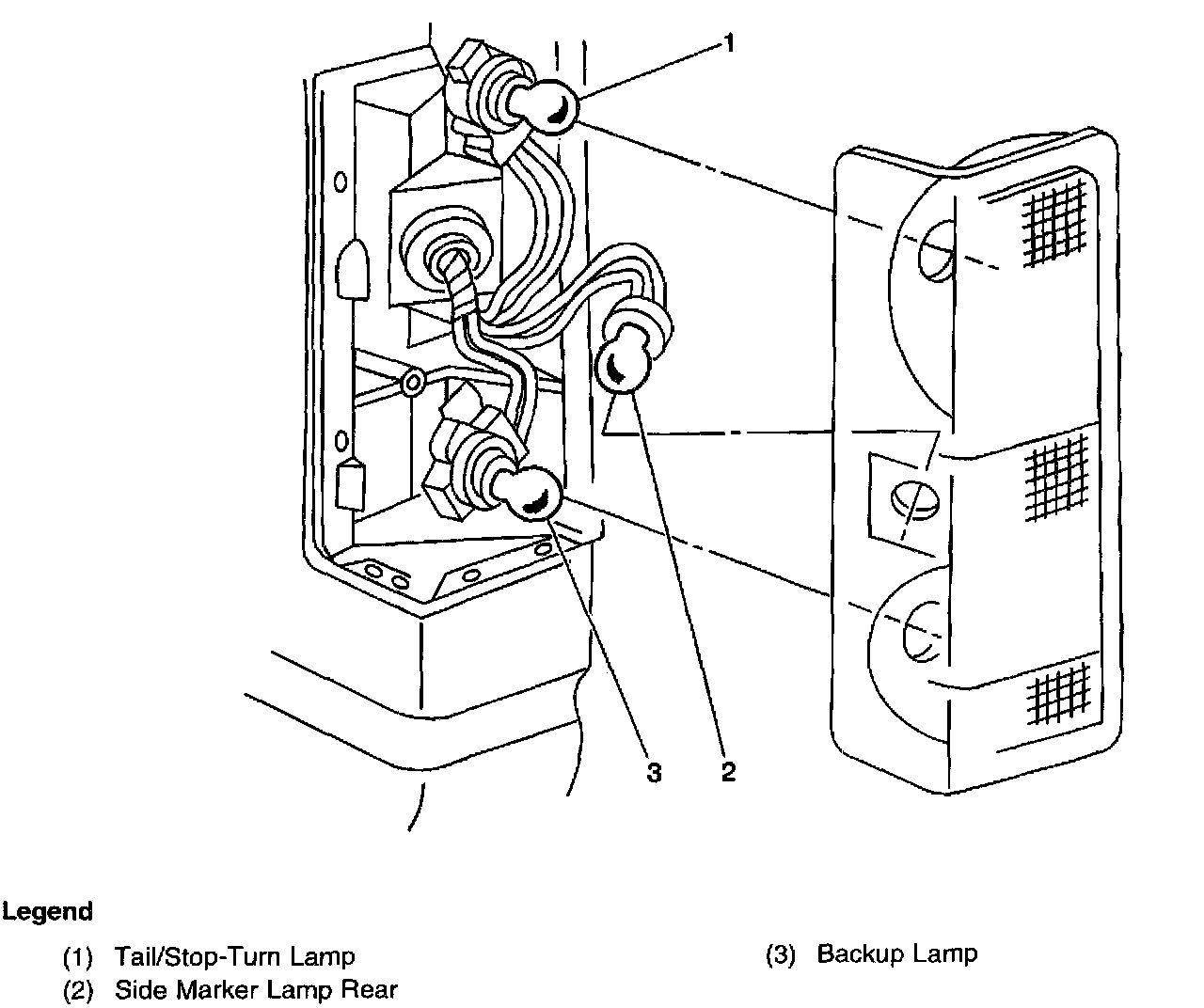 1

3

2

Legend

(1) Tail/Stop-Turn Lamp

(2) Side Marker Lamp Rear

(3) Backup Lamp