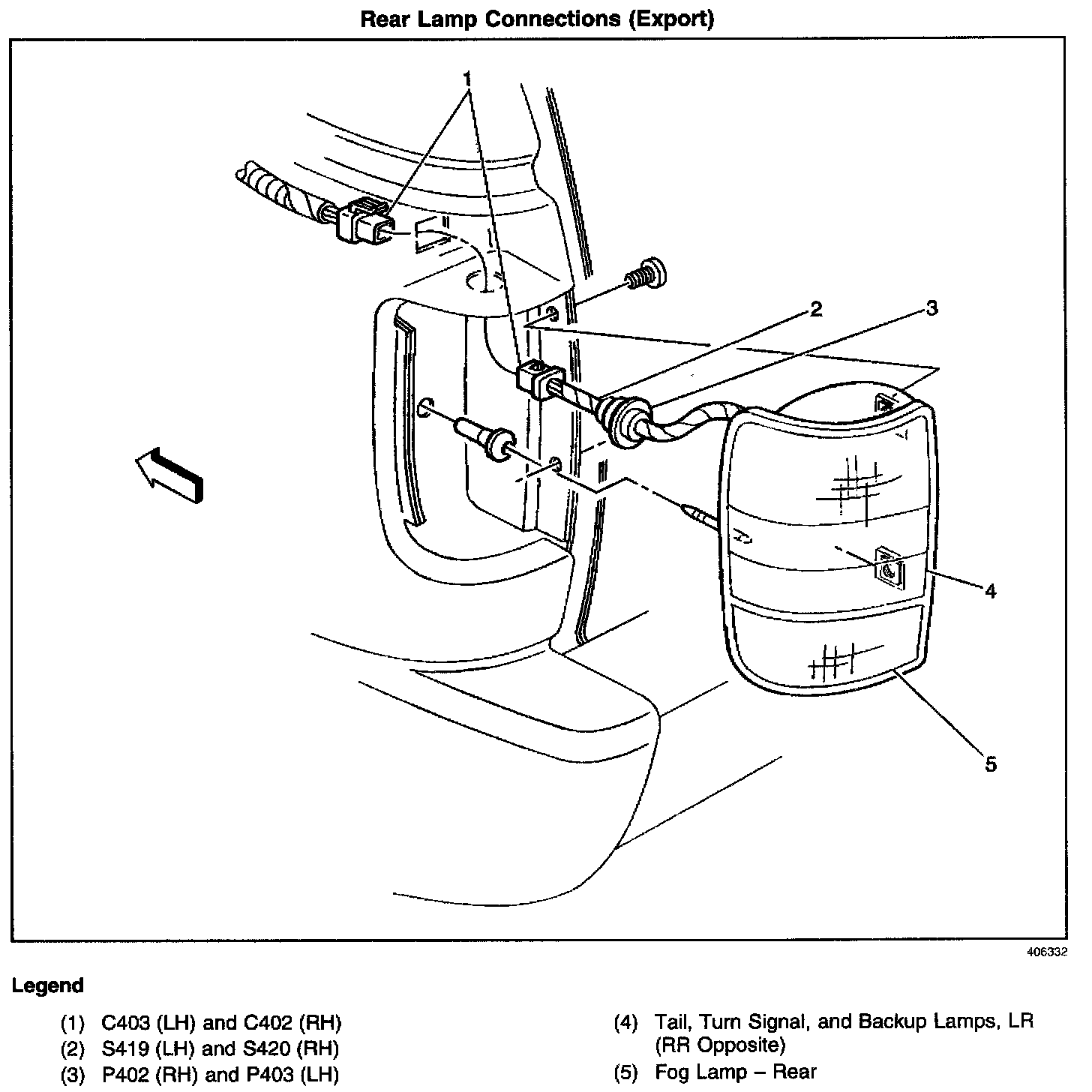 Rear Lamp Connections (Export)

1

2

3

4

5

406332

Legend

(1) C403 (LH) and C402 (RH)
(2) S419 (LH) and S420 (RH)
(3) P402 (RH) and P403 (LH)

(4) Tail, Turn Signal, and Backup Lamps, LR (RR Opposite)
(5) Fog Lamp – Rear