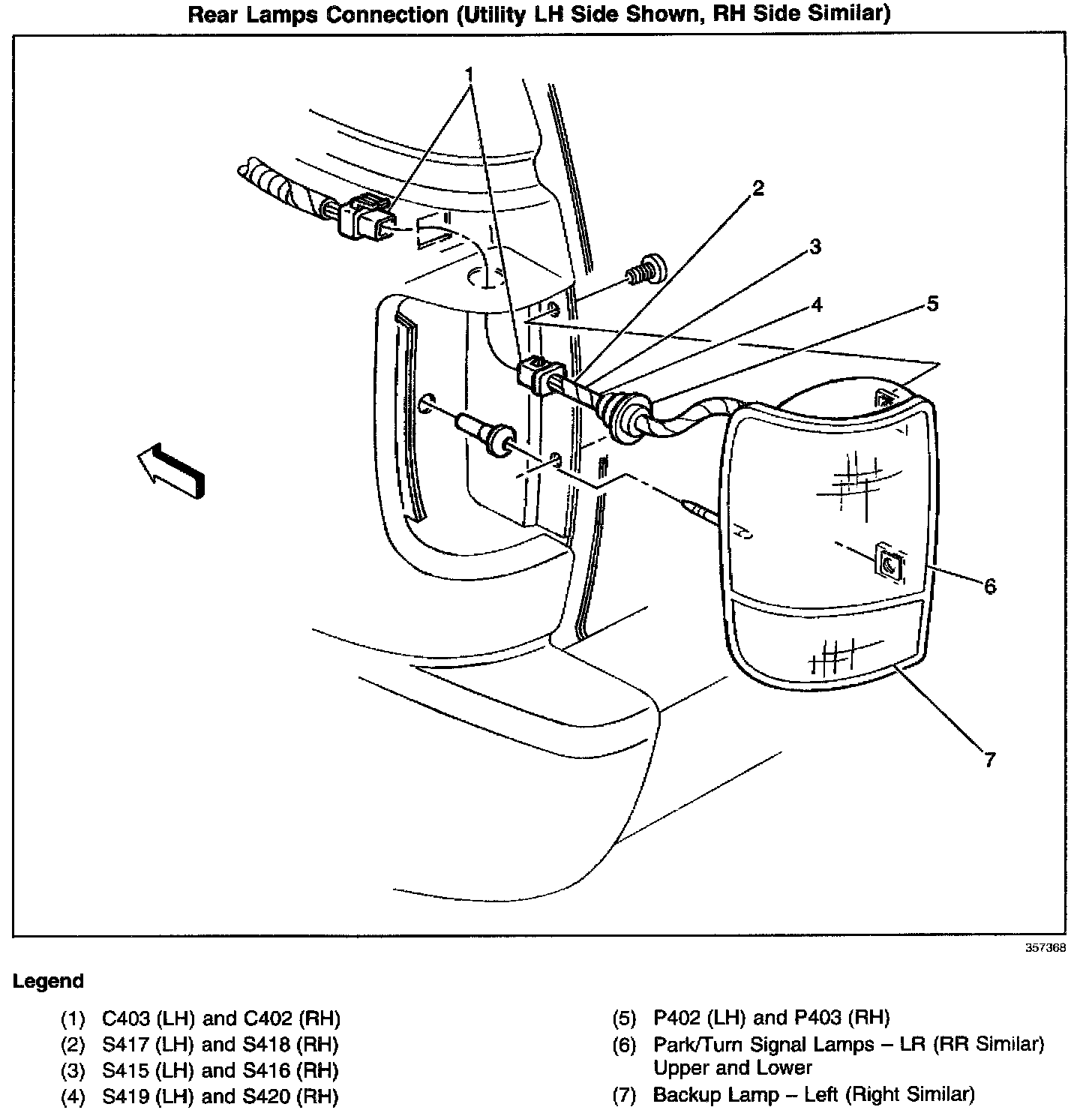 Rear Lamps Connection (Utility LH Side Shown, RH Side Similar)

1
2
3
4
5
6
7

357368

Legend

(1) C403 (LH) and C402 (RH)
(2) S417 (LH) and S418 (RH)
(3) S415 (LH) and S416 (RH)
(4) S419 (LH) and S420 (RH)

(5) P402 (LH) and P403 (RH)
(6) Park/Turn Signal Lamps – LR (RR Similar) Upper and Lower
(7) Backup Lamp – Left (Right Similar)