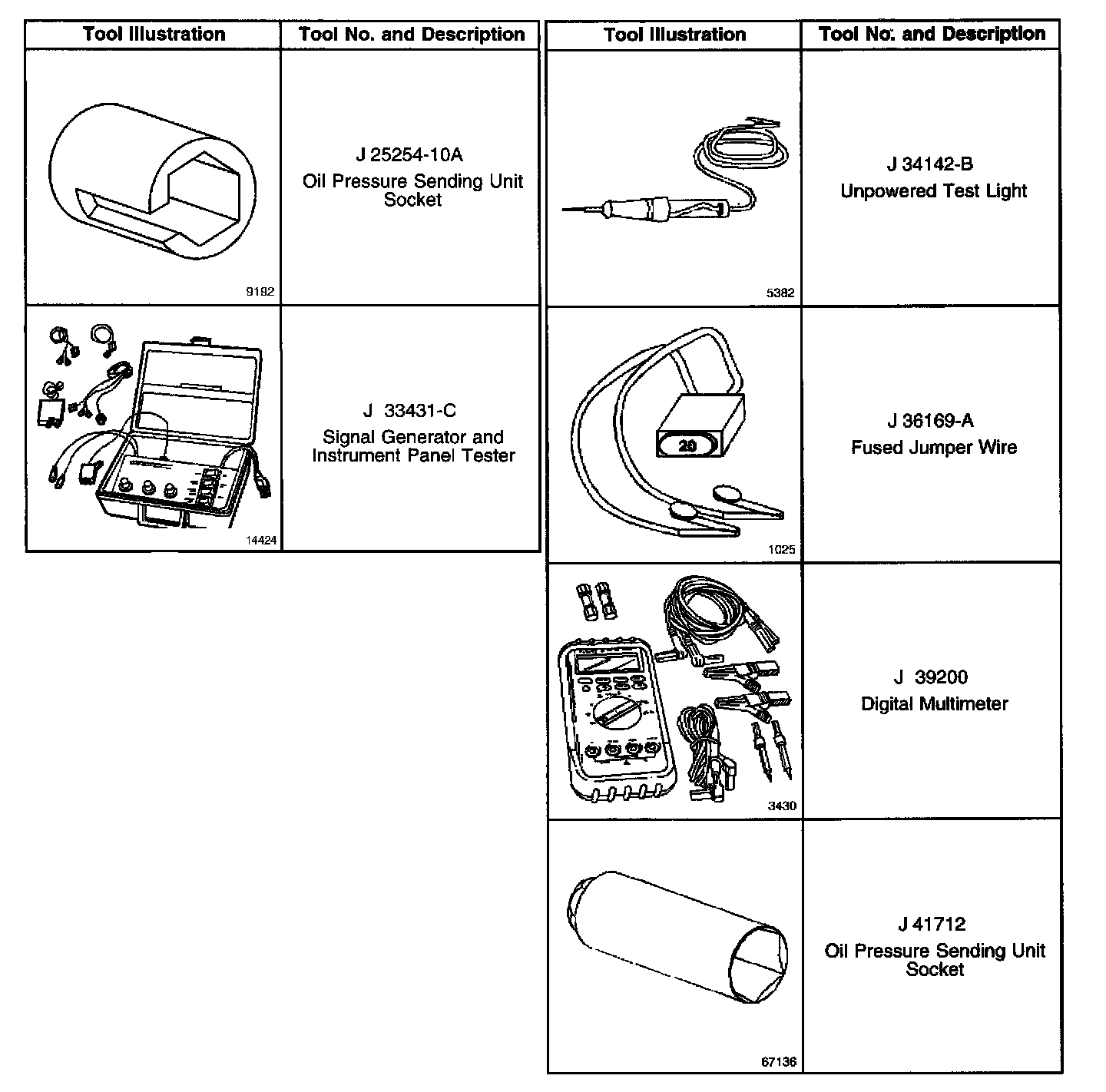 | Tool Illustration | Tool No. and Description |
|---|---|
| 9192 | J 25254-10A Oil Pressure Sending Unit Socket |
| 14424 | J 33431-C Signal Generator and Instrument Panel Tester |

| Tool Illustration | Tool No. and Description |
|---|---|
| 5382 | J 34142-B Unpowered Test Light |
| 20 1025 | J 36169-A Fused Jumper Wire |
| 3430 | J 39200 Digital Multimeter |
| 67136 | J 41712 Oil Pressure Sending Unit Socket |