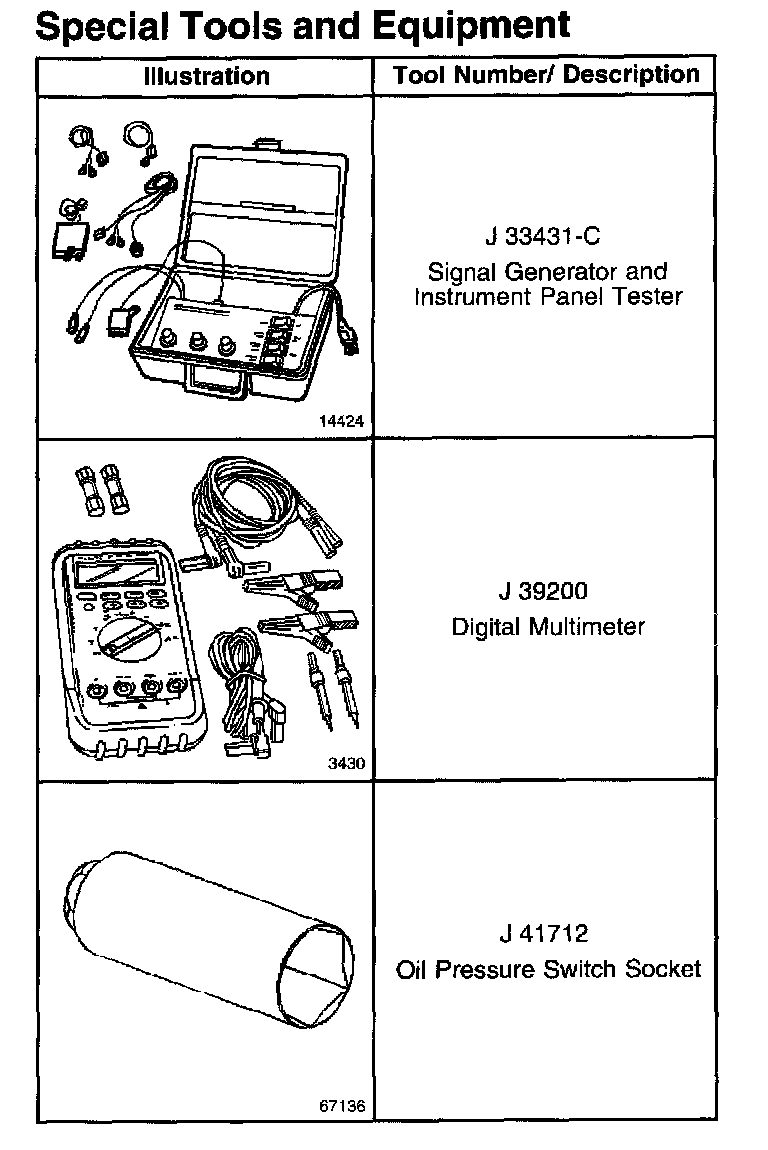 Special Tools and Equipment

| Illustration | Tool Number/ Description |
|---|---|
| 14424 | J 33431-C Signal Generator and Instrument Panel Tester |
| 3430 | J 39200 Digital Multimeter |
| 67136 | J 41712 Oil Pressure Switch Socket |