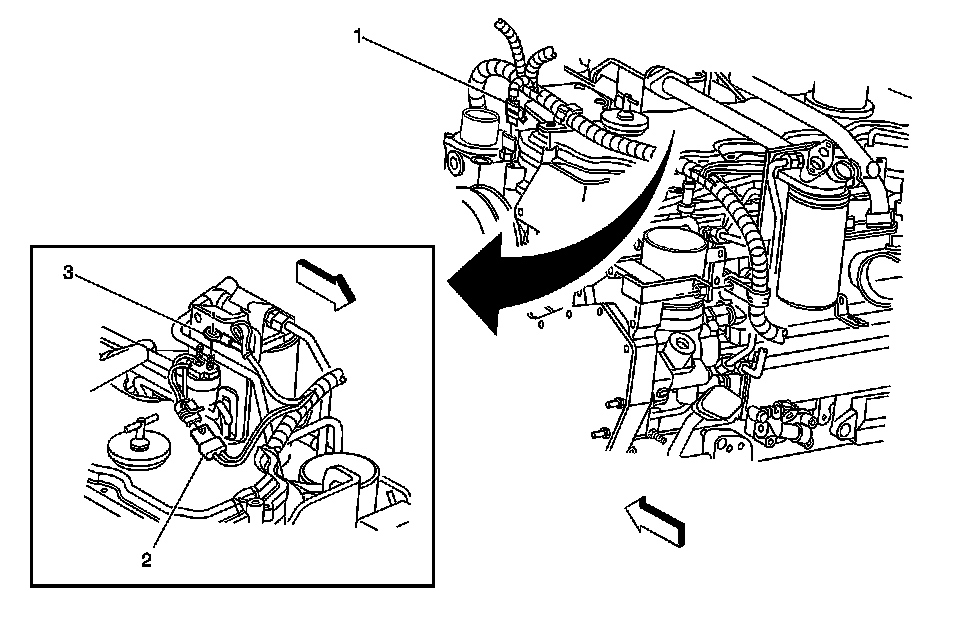 1
3
2