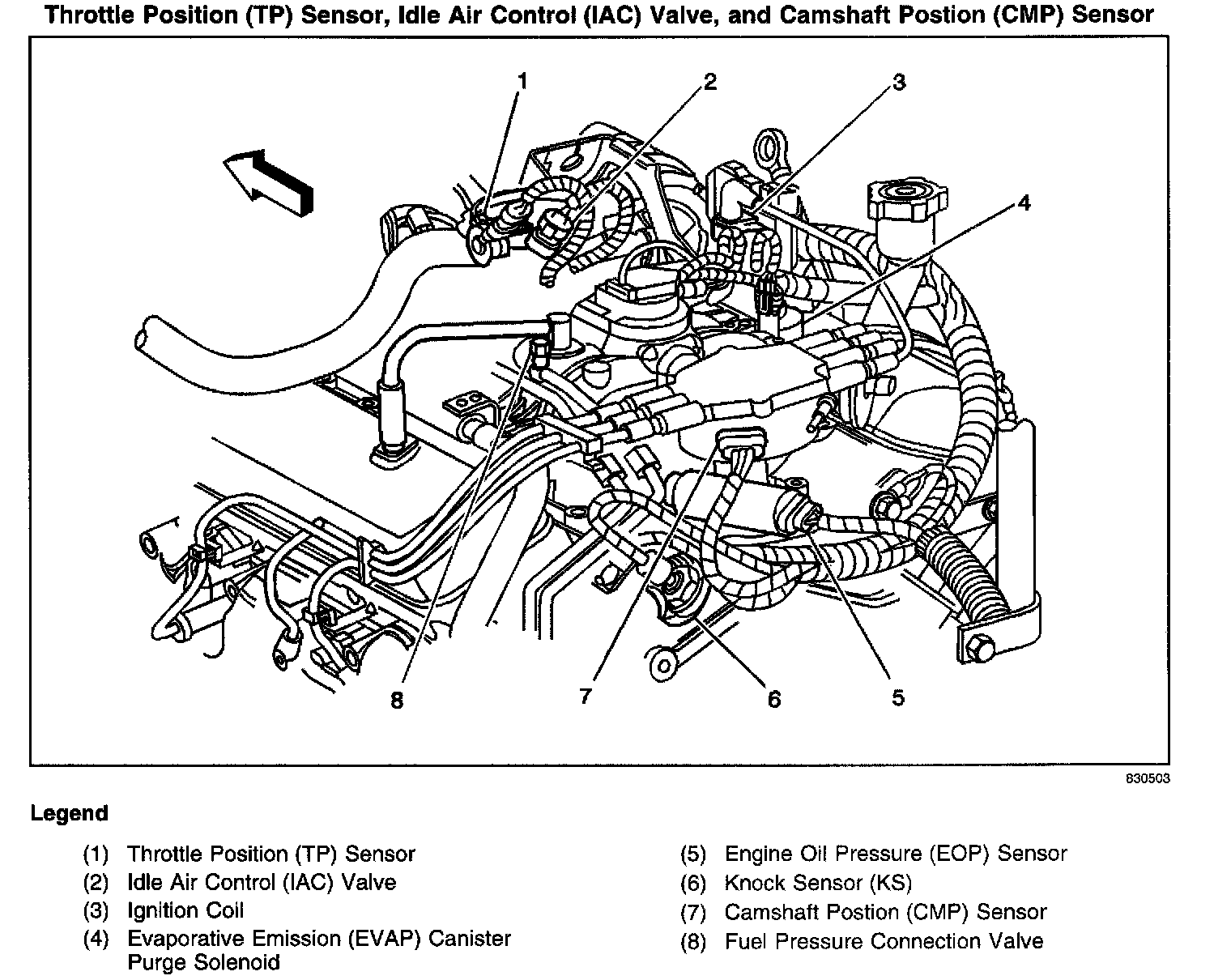 Throttle Position (TP) Sensor, Idle Air Control (IAC) Valve, and Camshaft Postion (CMP) Sensor

1
2
3
4
8
7
6
5

830503

Legend

(1) Throttle Position (TP) Sensor
(2) Idle Air Control (IAC) Valve
(3) Ignition Coil
(4) Evaporative Emission (EVAP) Canister Purge Solenoid

(5) Engine Oil Pressure (EOP) Sensor
(6) Knock Sensor (KS)
(7) Camshaft Postion (CMP) Sensor
(8) Fuel Pressure Connection Valve