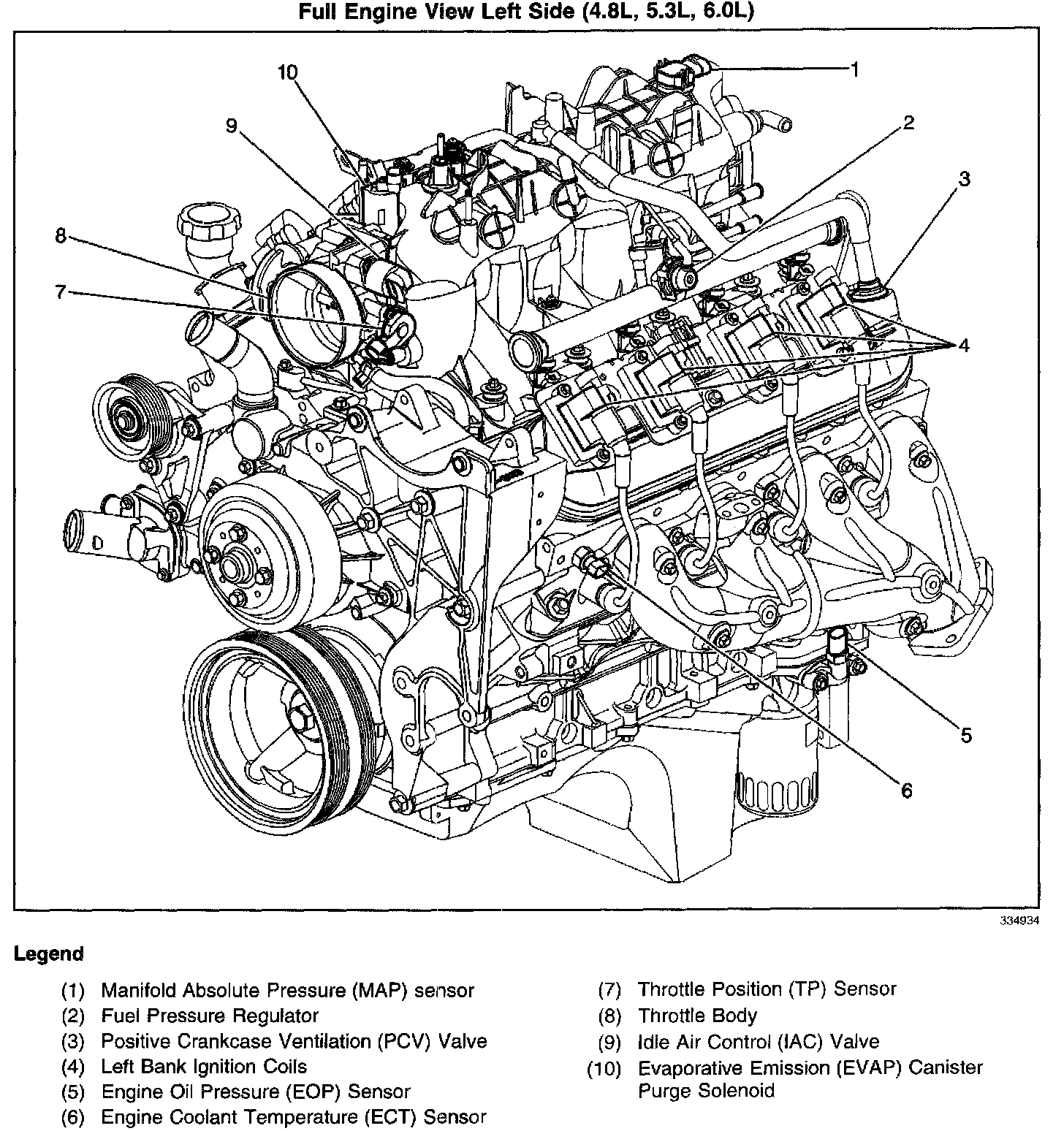 Full Engine View Left Side (4.8L, 5.3L, 6.0L)

10

9

8

7

1

2

3

4

5

6

334934

Legend

(1) Manifold Absolute Pressure (MAP) sensor
(2) Fuel Pressure Regulator
(3) Positive Crankcase Ventilation (PCV) Valve
(4) Left Bank Ignition Coils
(5) Engine Oil Pressure (EOP) Sensor
(6) Engine Coolant Temperature (ECT) Sensor

(7) Throttle Position (TP) Sensor
(8) Throttle Body
(9) Idle Air Control (IAC) Valve
(10) Evaporative Emission (EVAP) Canister Purge Solenoid