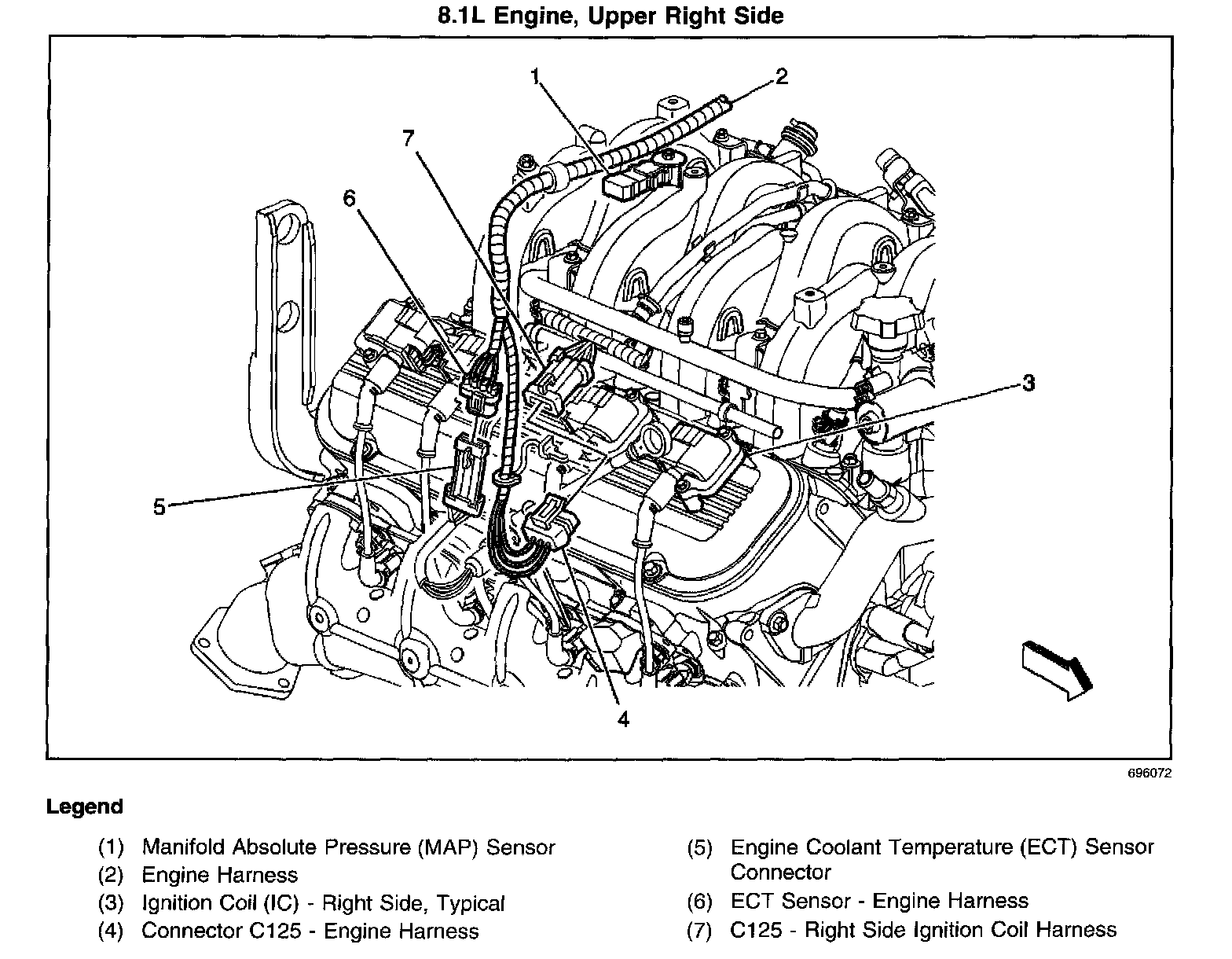 8.1L Engine, Upper Right Side

1
2
7
6
3
5
4

696072

Legend

(1) Manifold Absolute Pressure (MAP) Sensor
(2) Engine Harness
(3) Ignition Coil (IC) - Right Side, Typical
(4) Connector C125 - Engine Harness

(5) Engine Coolant Temperature (ECT) Sensor Connector
(6) ECT Sensor - Engine Harness
(7) C125 - Right Side Ignition Coil Harness