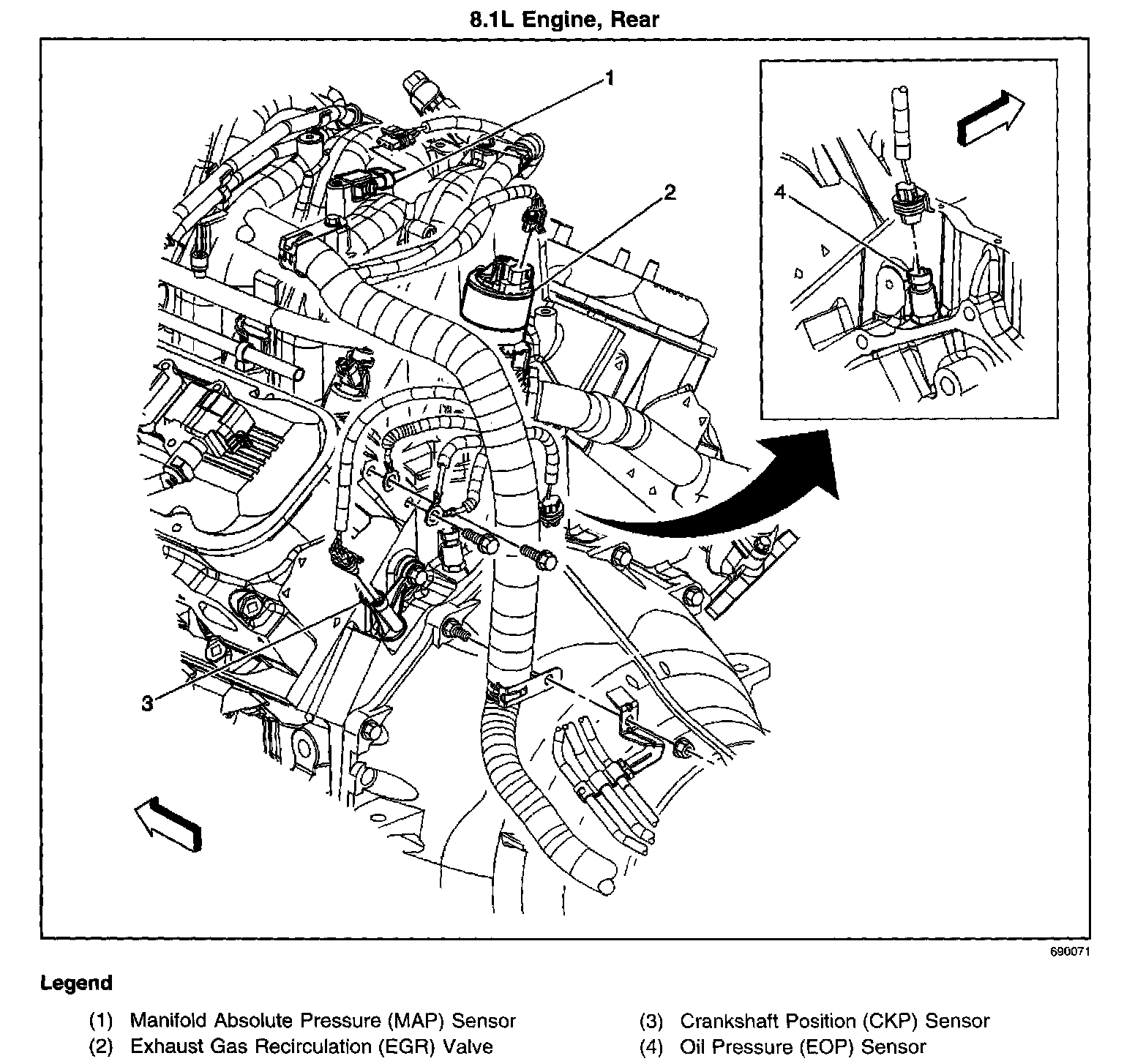 8.1L Engine, Rear

1

2

4

3

690071

Legend

(1) Manifold Absolute Pressure (MAP) Sensor
(2) Exhaust Gas Recirculation (EGR) Valve

(3) Crankshaft Position (CKP) Sensor
(4) Oil Pressure (EOP) Sensor