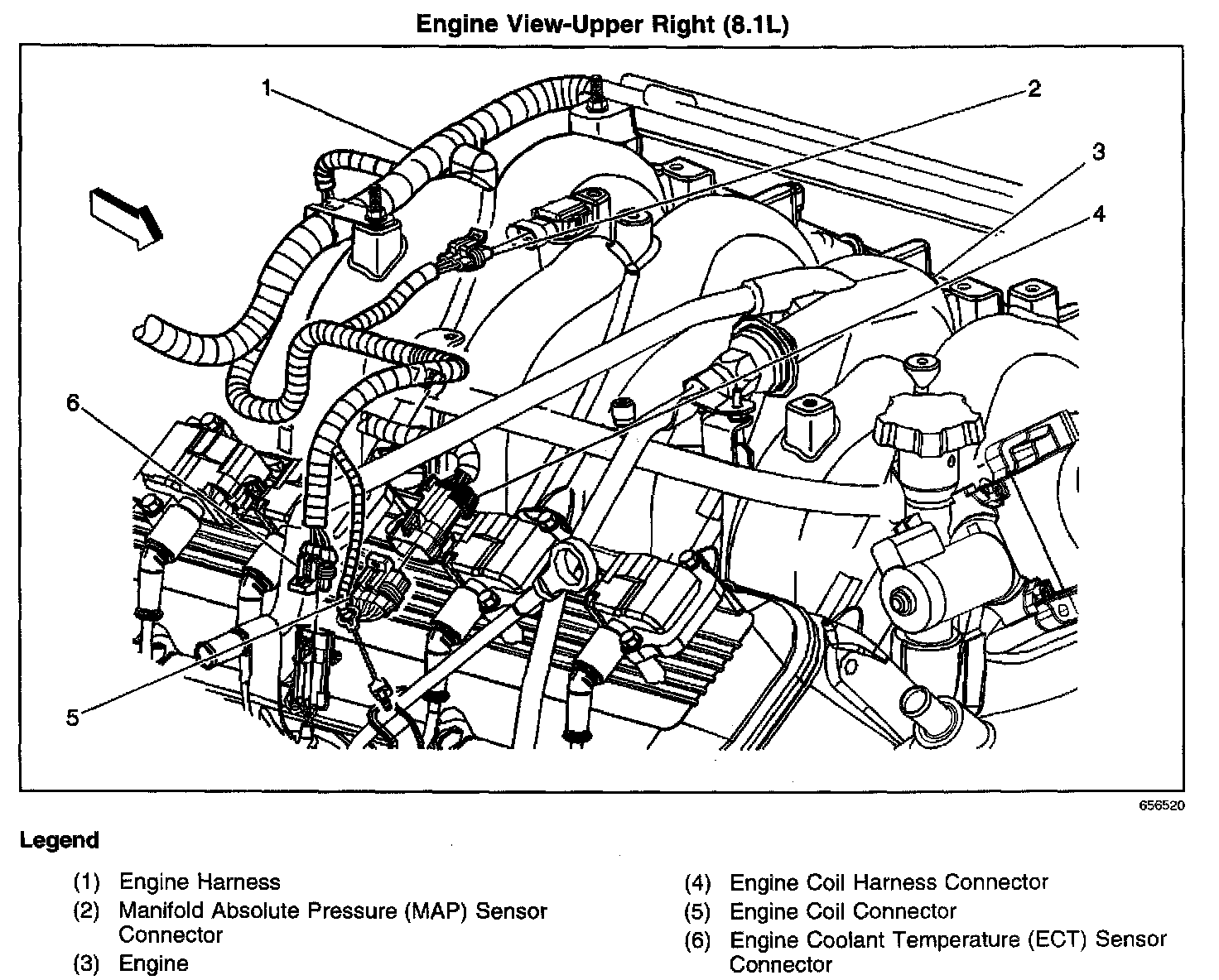 Engine View-Upper Right (8.1L)

1

2

3

4

6

5

656520

Legend

(1) Engine Harness
(2) Manifold Absolute Pressure (MAP) Sensor Connector
(3) Engine

(4) Engine Coil Harness Connector
(5) Engine Coil Connector
(6) Engine Coolant Temperature (ECT) Sensor Connector