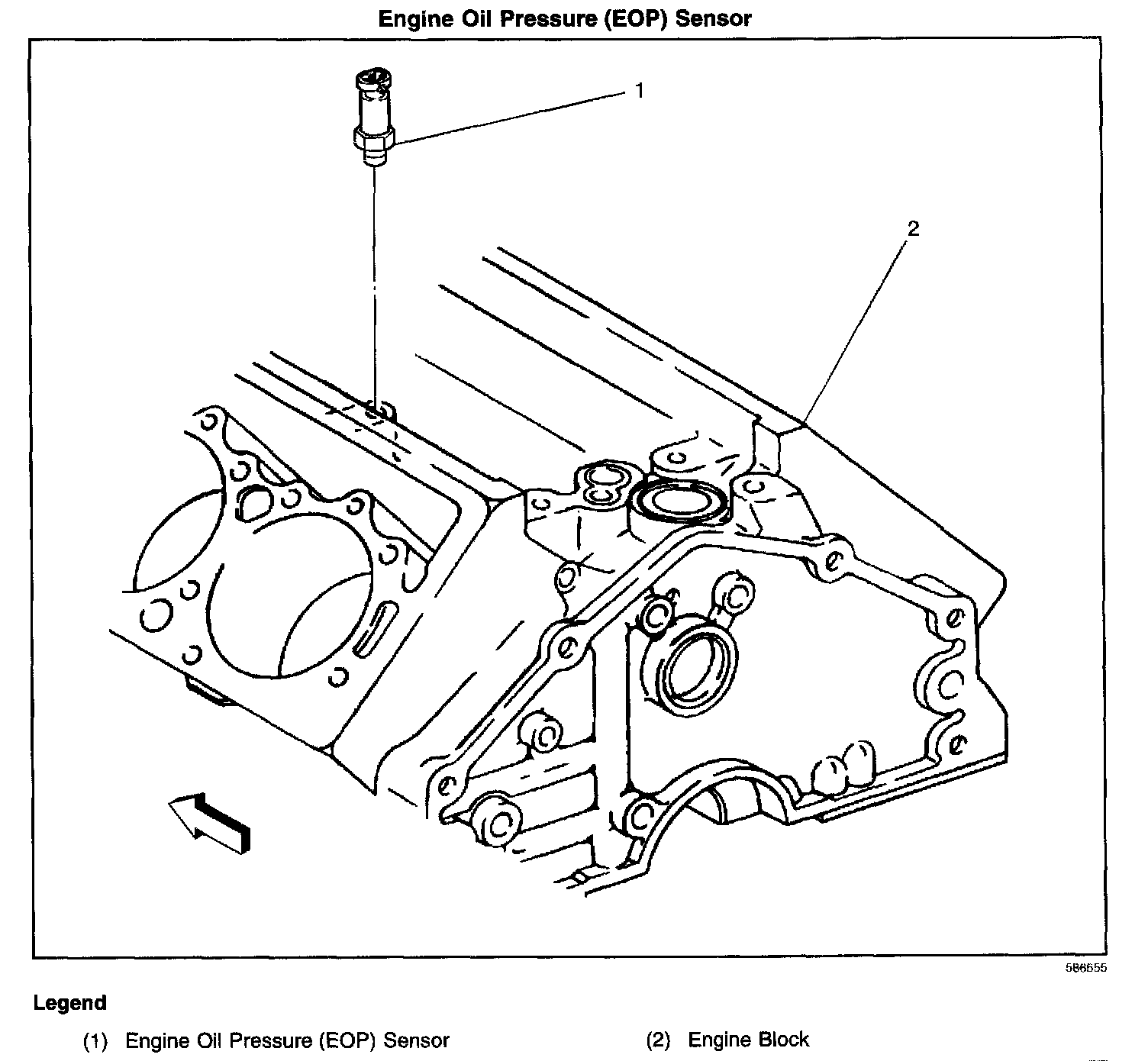 Engine Oil Pressure (EOP) Sensor

1

2

586555

Legend

(1) Engine Oil Pressure (EOP) Sensor

(2) Engine Block