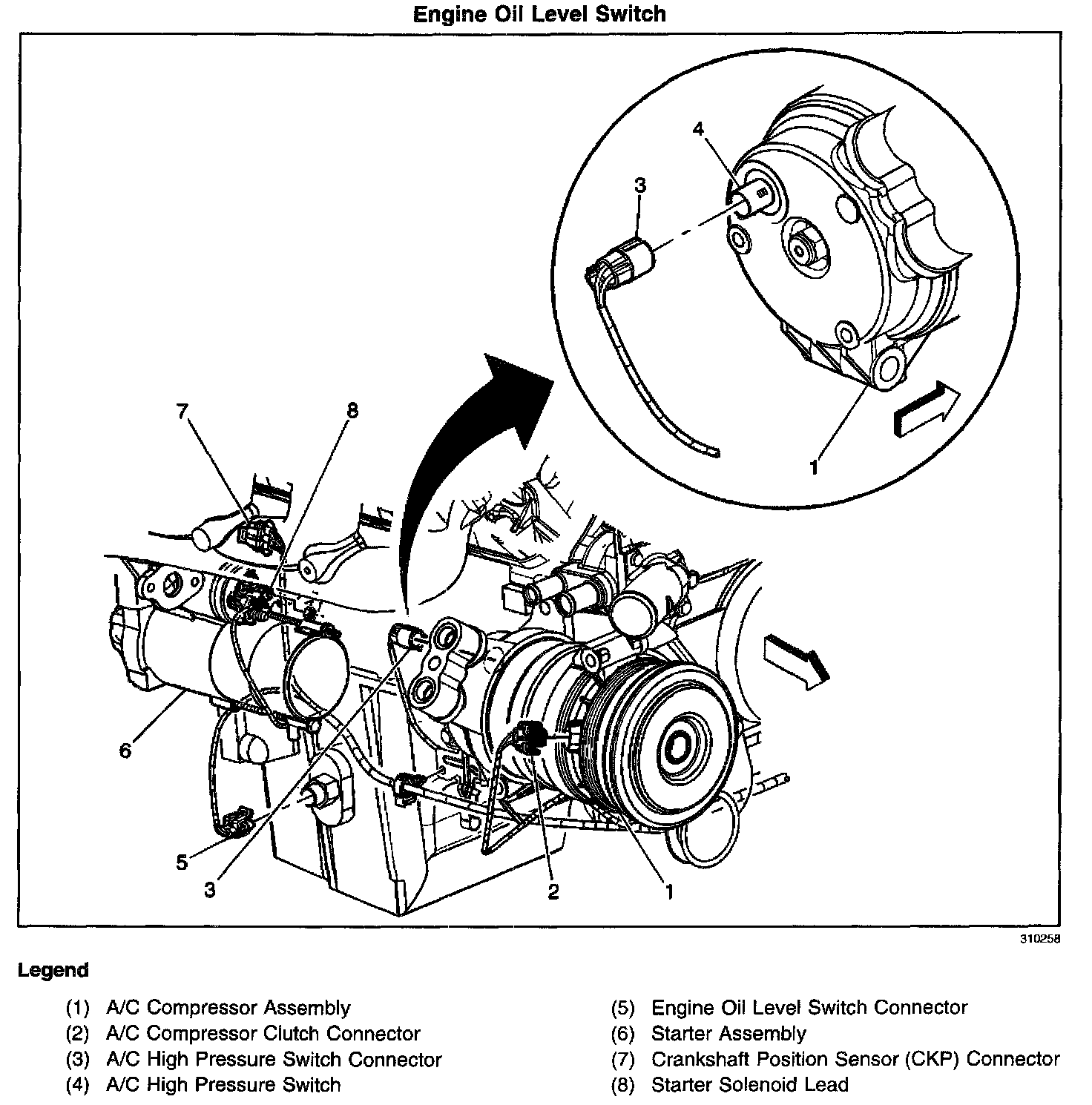 Engine Oil Level Switch

4
3
1
7
8
6
5
3
2
1

310258

Legend

(1) A/C Compressor Assembly
(2) A/C Compressor Clutch Connector
(3) A/C High Pressure Switch Connector
(4) A/C High Pressure Switch

(5) Engine Oil Level Switch Connector
(6) Starter Assembly
(7) Crankshaft Position Sensor (CKP) Connector
(8) Starter Solenoid Lead