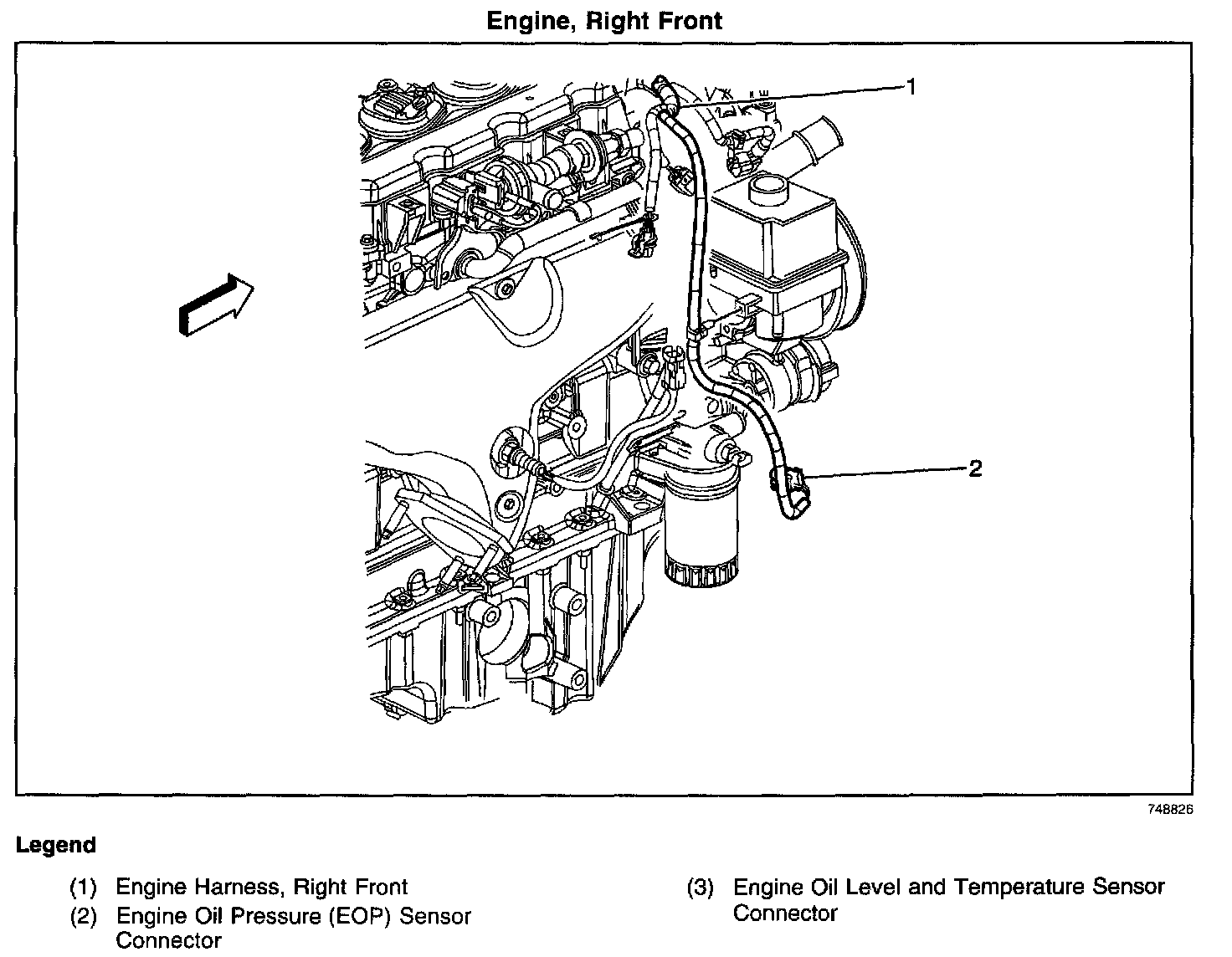 Engine, Right Front

1

2

748826

Legend

(1) Engine Harness, Right Front

(2) Engine Oil Pressure (EOP) Sensor Connector

(3) Engine Oil Level and Temperature Sensor Connector