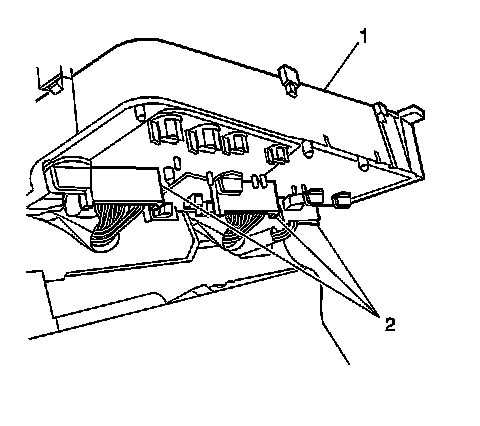 1

2