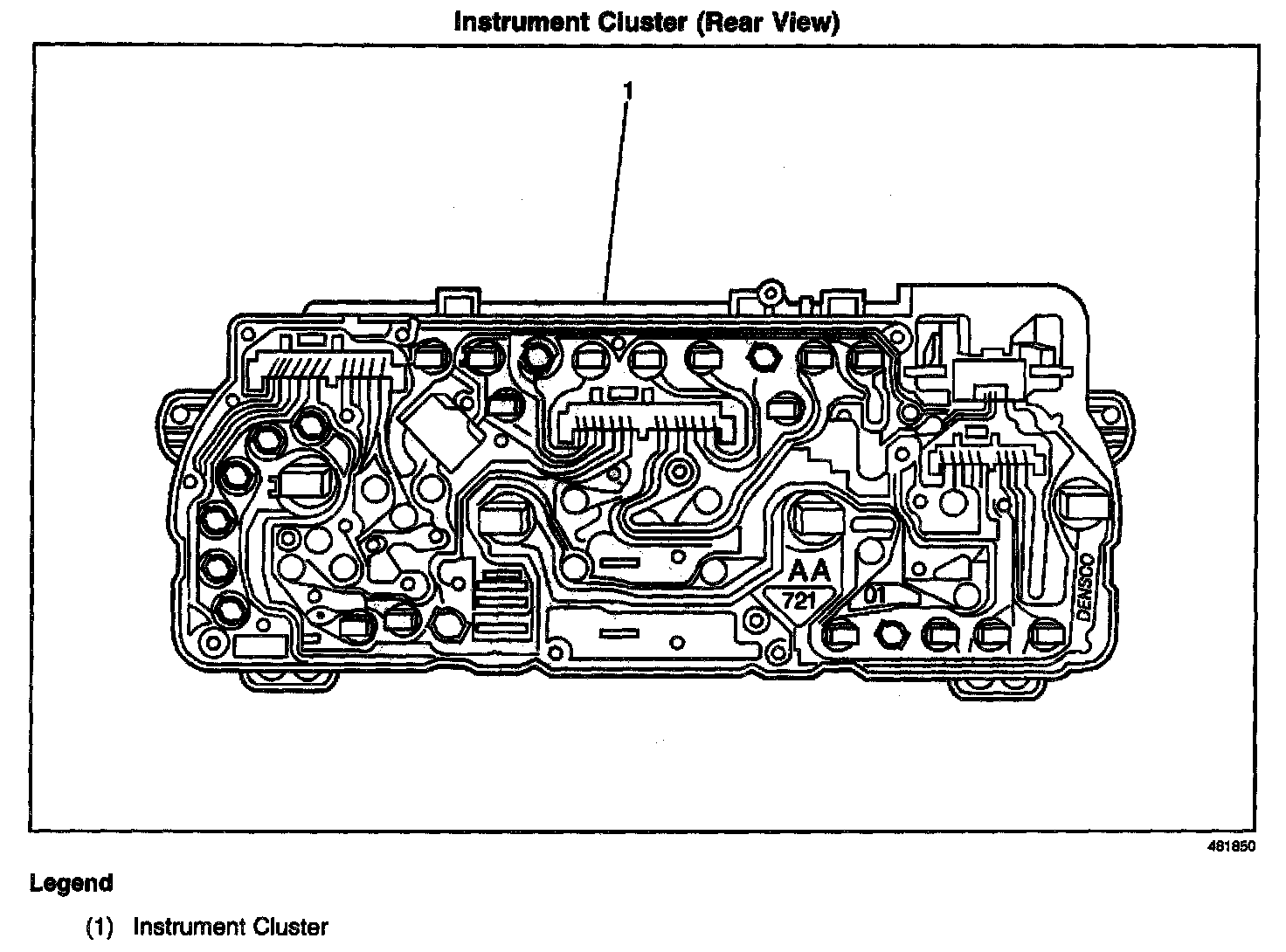 Instrument Cluster (Rear View)

1

AA

721

01

DENSCO

481850

Legend

(1) Instrument Cluster