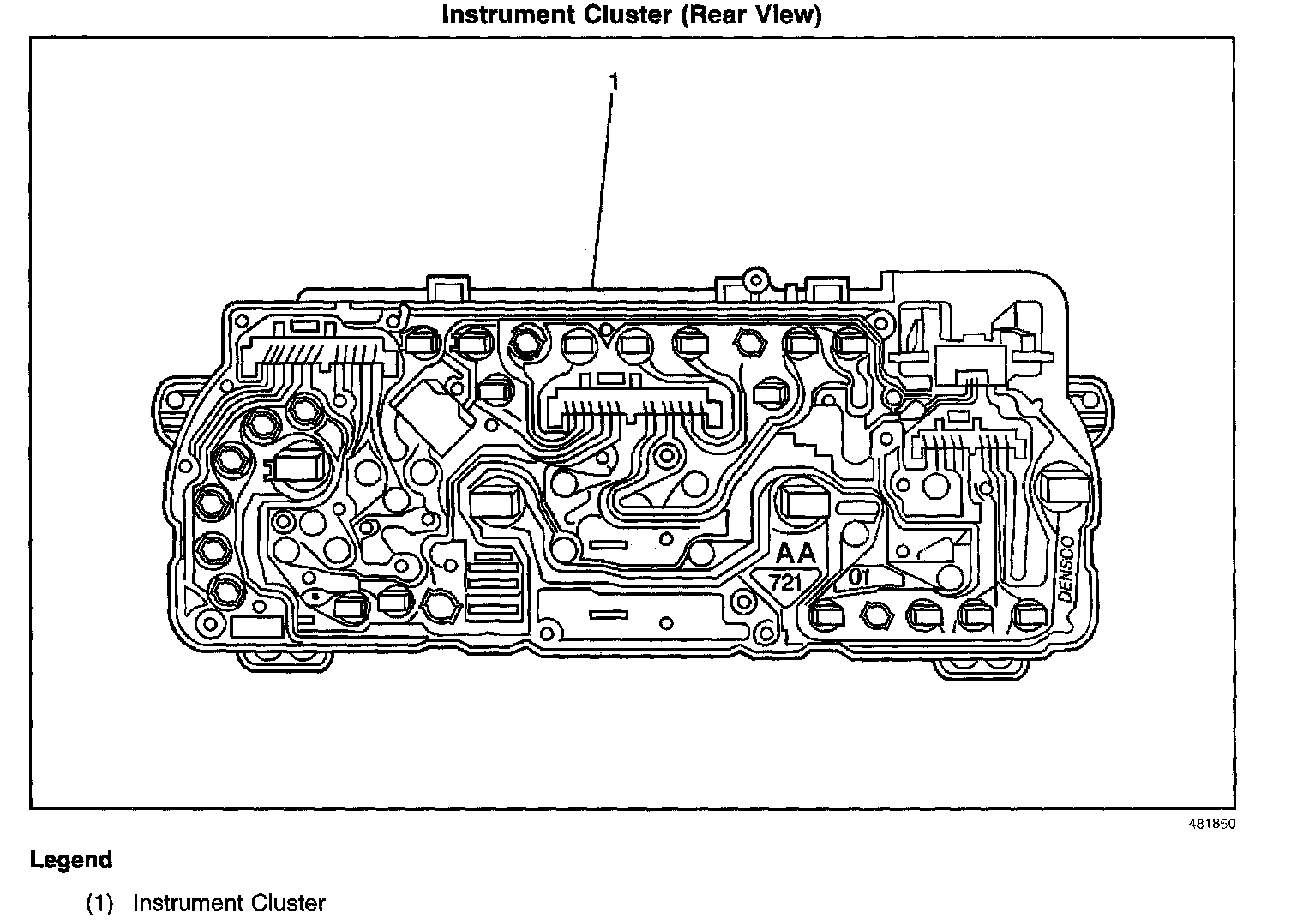 Instrument Cluster (Rear View)

1

AA
721
01
DENSCO

481850

Legend

(1) Instrument Cluster