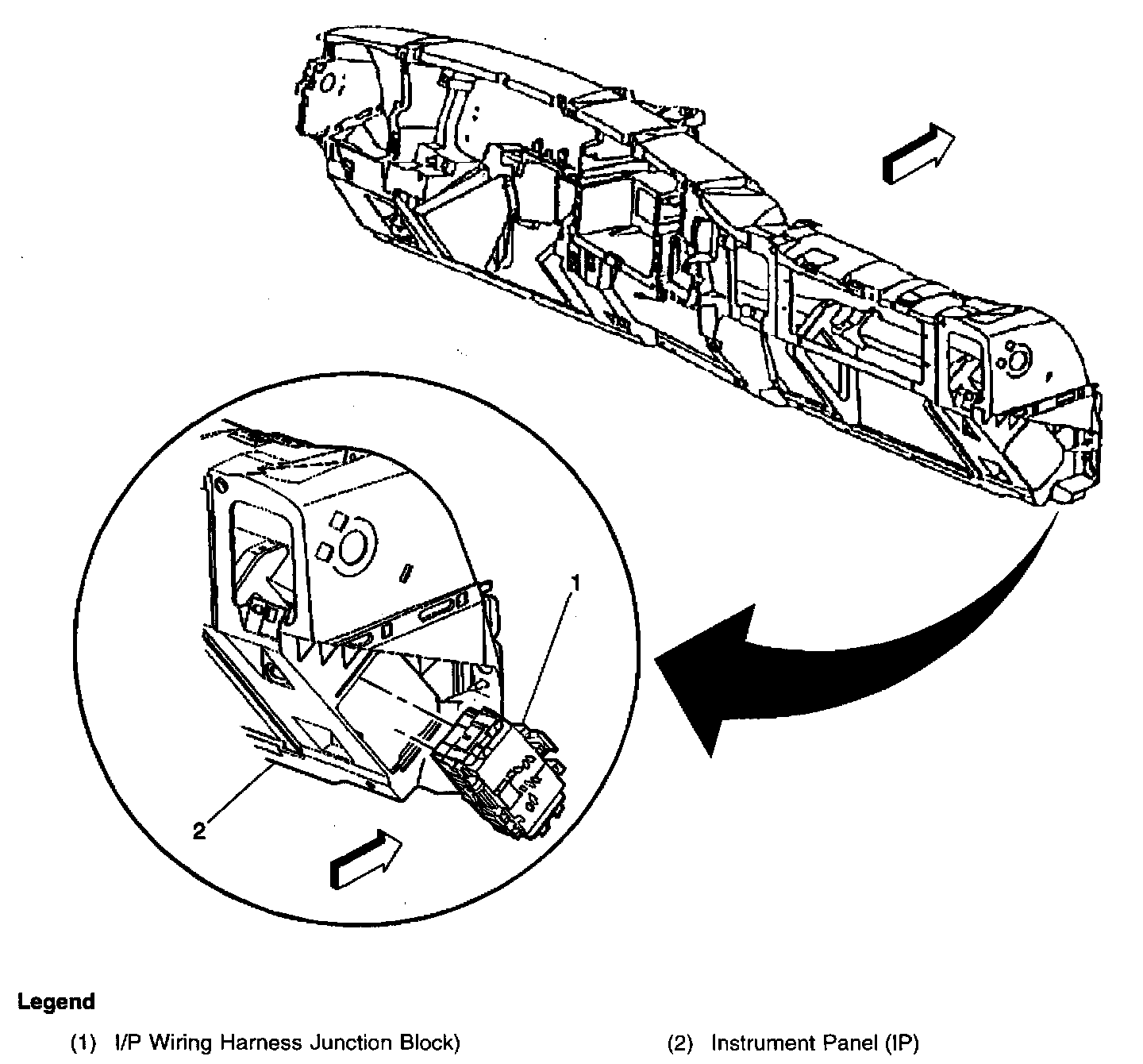 1

2

Legend

(1) I/P Wiring Harness Junction Block)

(2) Instrument Panel (IP)