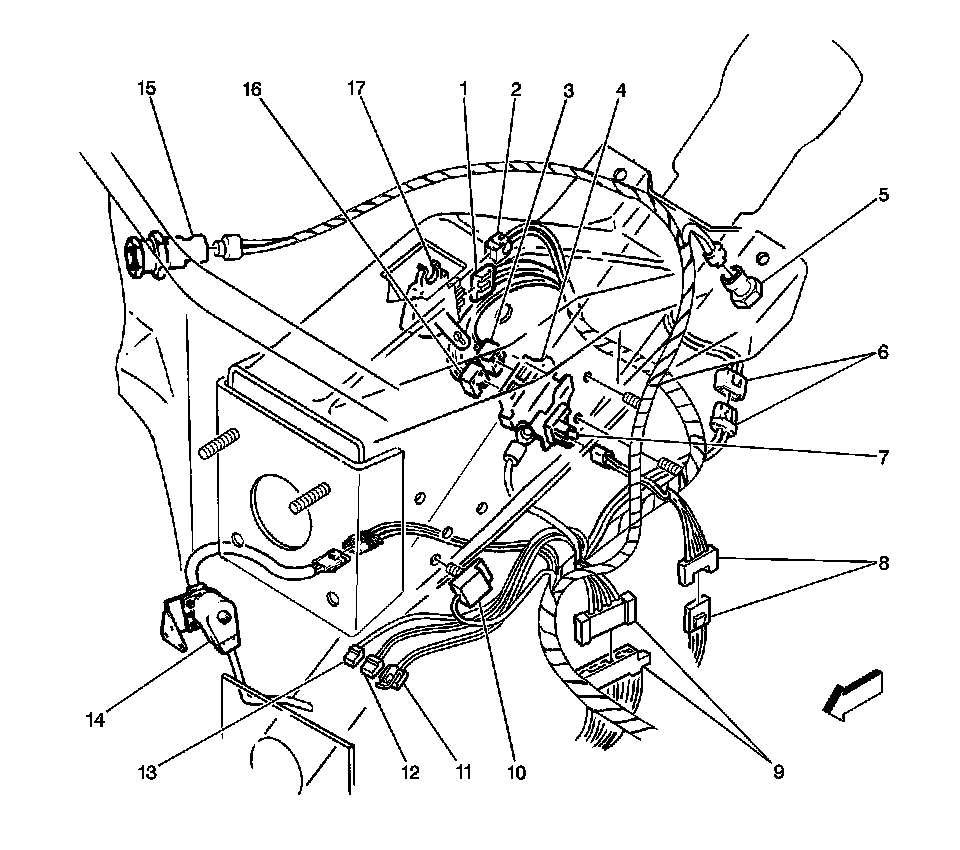 15
16
17
1
2
3
4
5
6
7
8
9
10
11
12
13
14