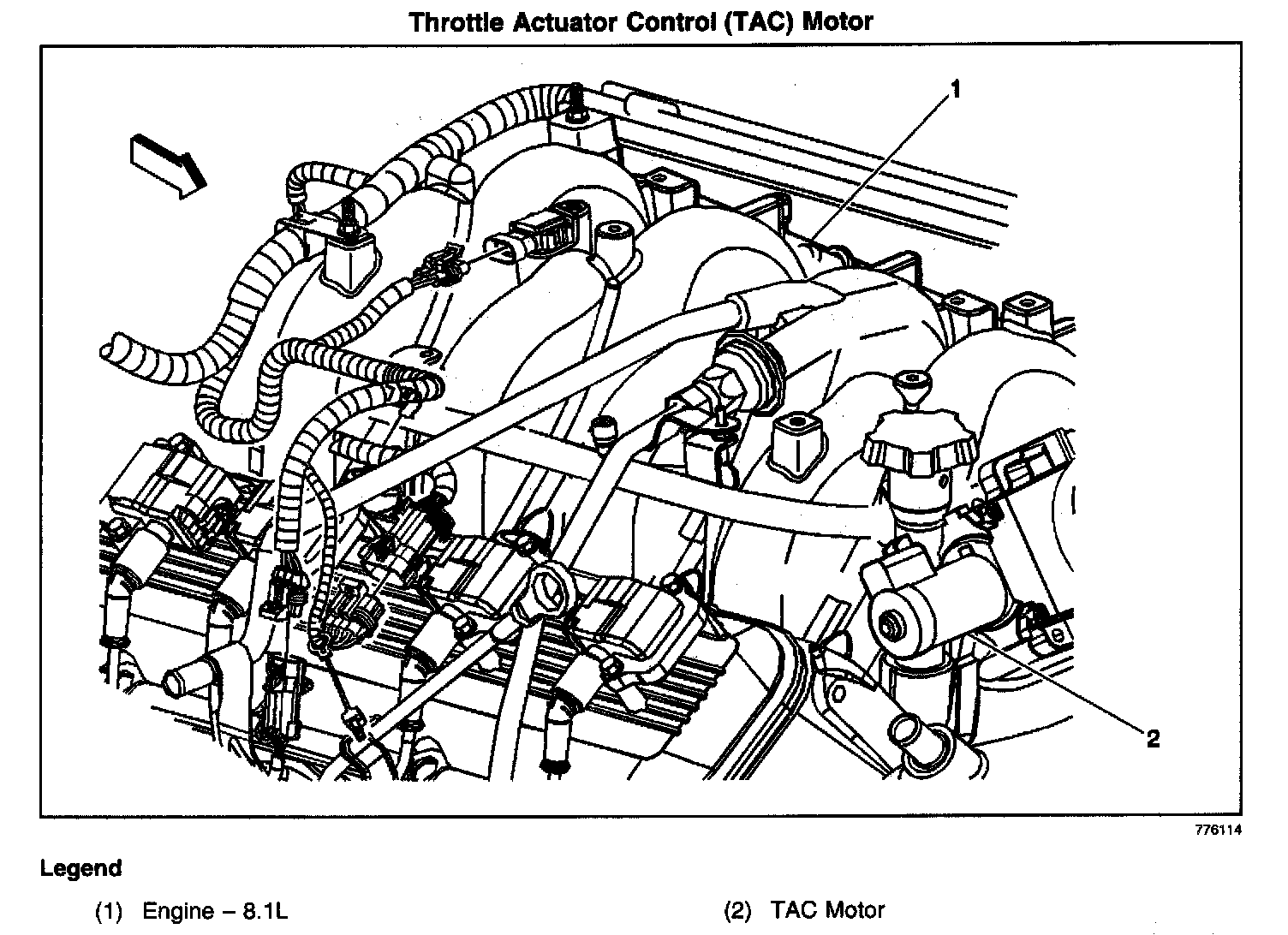 Throttle Actuator Control (TAC) Motor

1

2

776114

Legend

(1) Engine – 8.1L

(2) TAC Motor