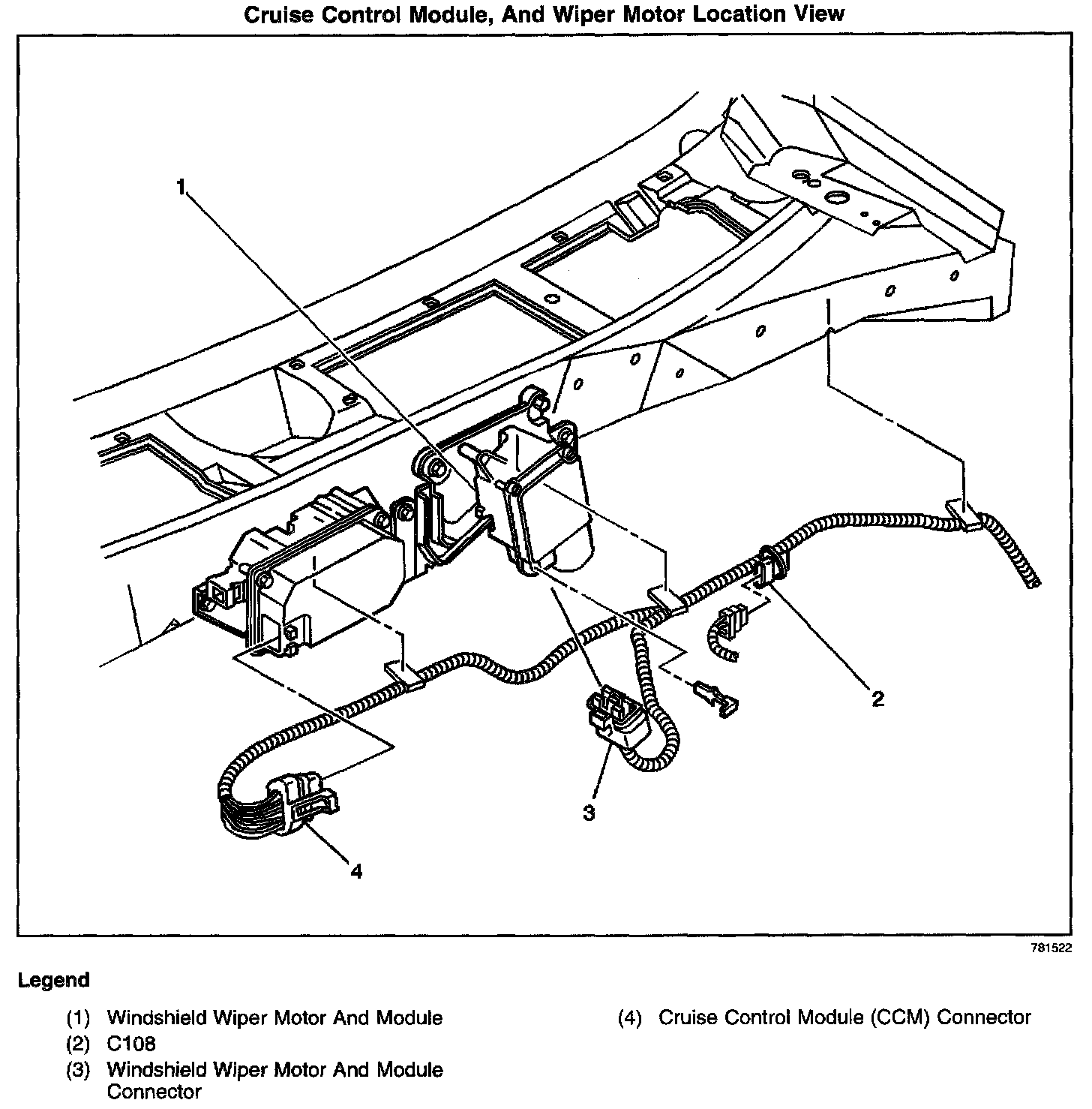 Cruise Control Module, And Wiper Motor Location View

1

2

3

4

781522

Legend

(1) Windshield Wiper Motor And Module
(2) C108
(3) Windshield Wiper Motor And Module Connector

(4) Cruise Control Module (CCM) Connector