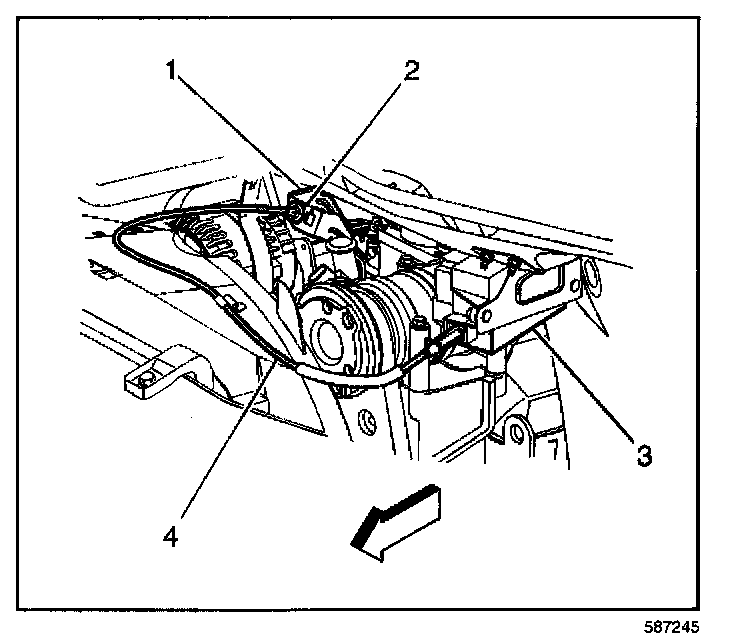 1
2
3
4
587245