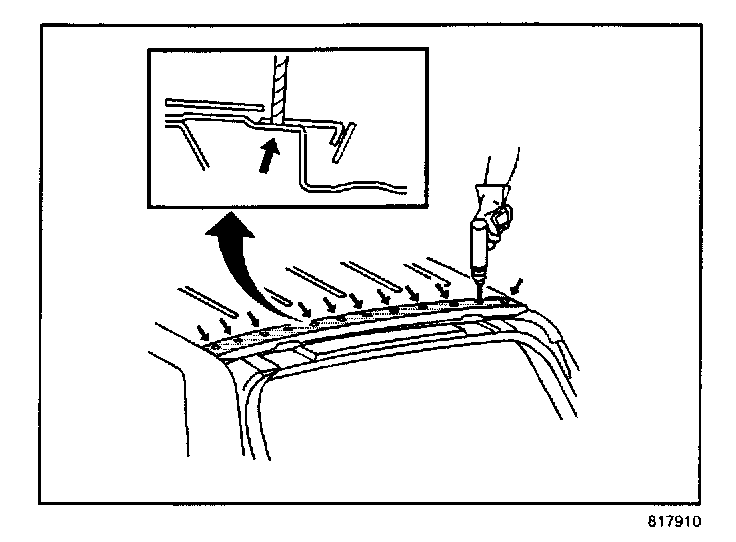 817910