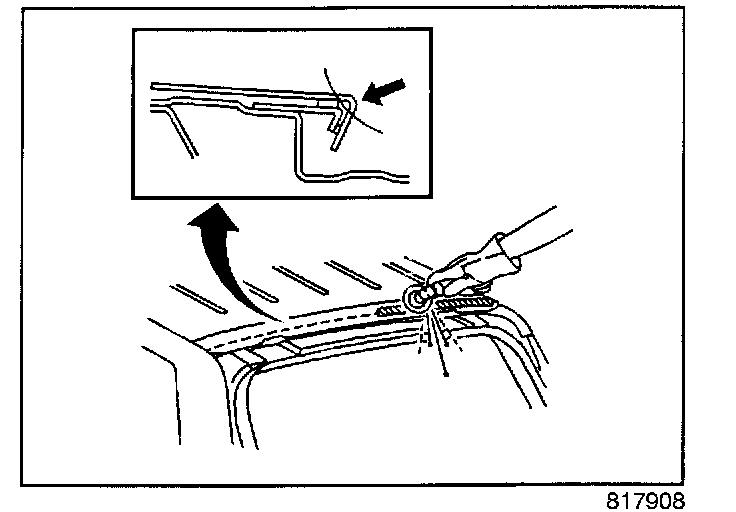 817908