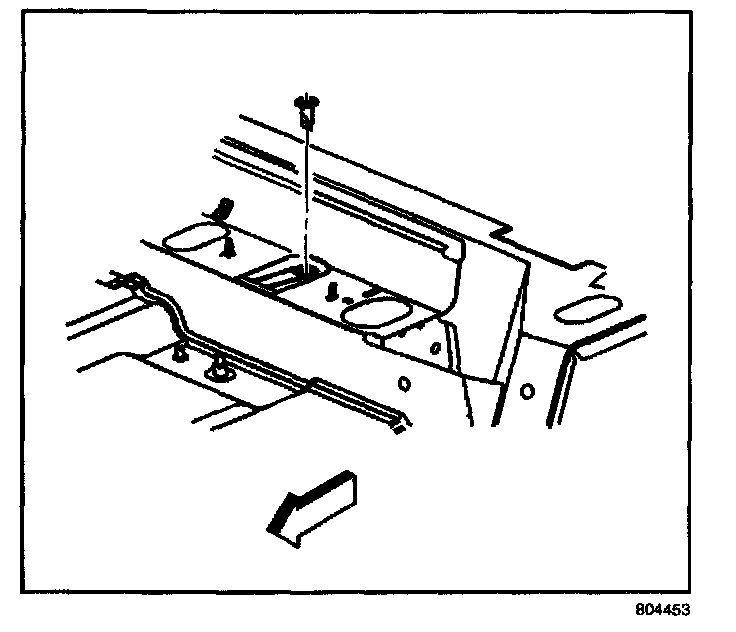 804453