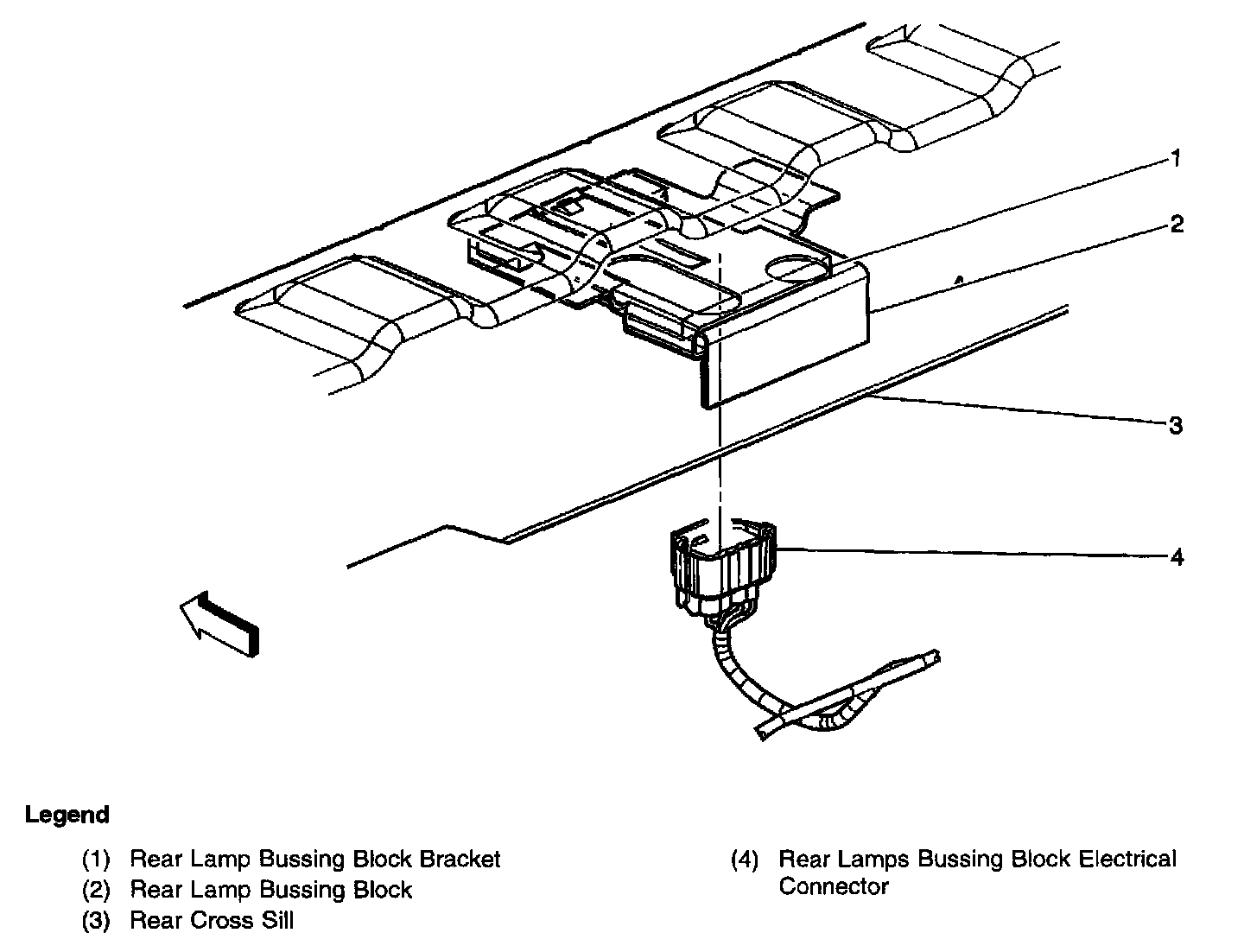 1
2
3
4

Legend

(1) Rear Lamp Bussing Block Bracket
(2) Rear Lamp Bussing Block
(3) Rear Cross Sill

(4) Rear Lamps Bussing Block Electrical Connector