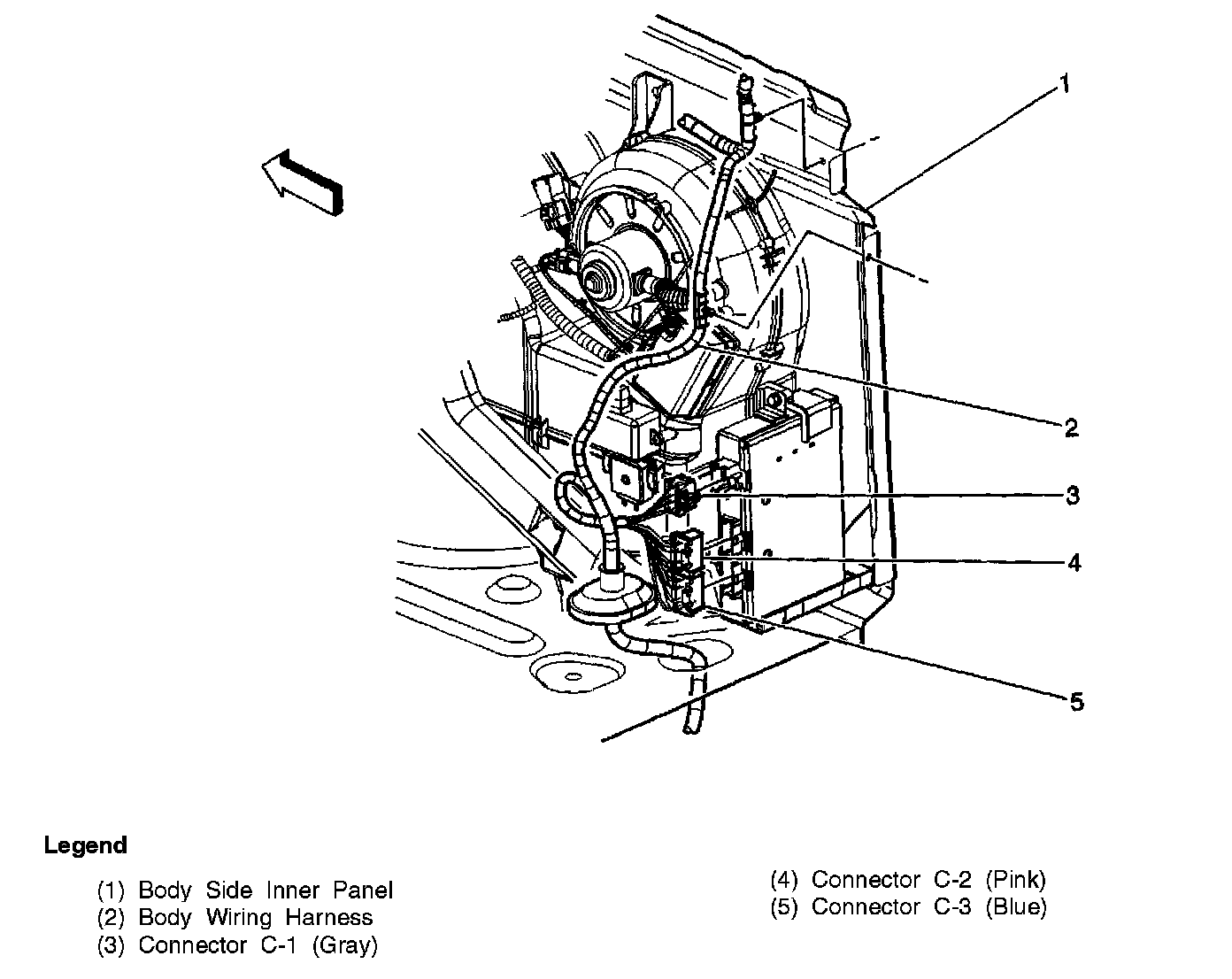 1

2

3

4

5

Legend

(1) Body Side Inner Panel
(2) Body Wiring Harness
(3) Connector C-1 (Gray)

(4) Connector C-2 (Pink)
(5) Connector C-3 (Blue)