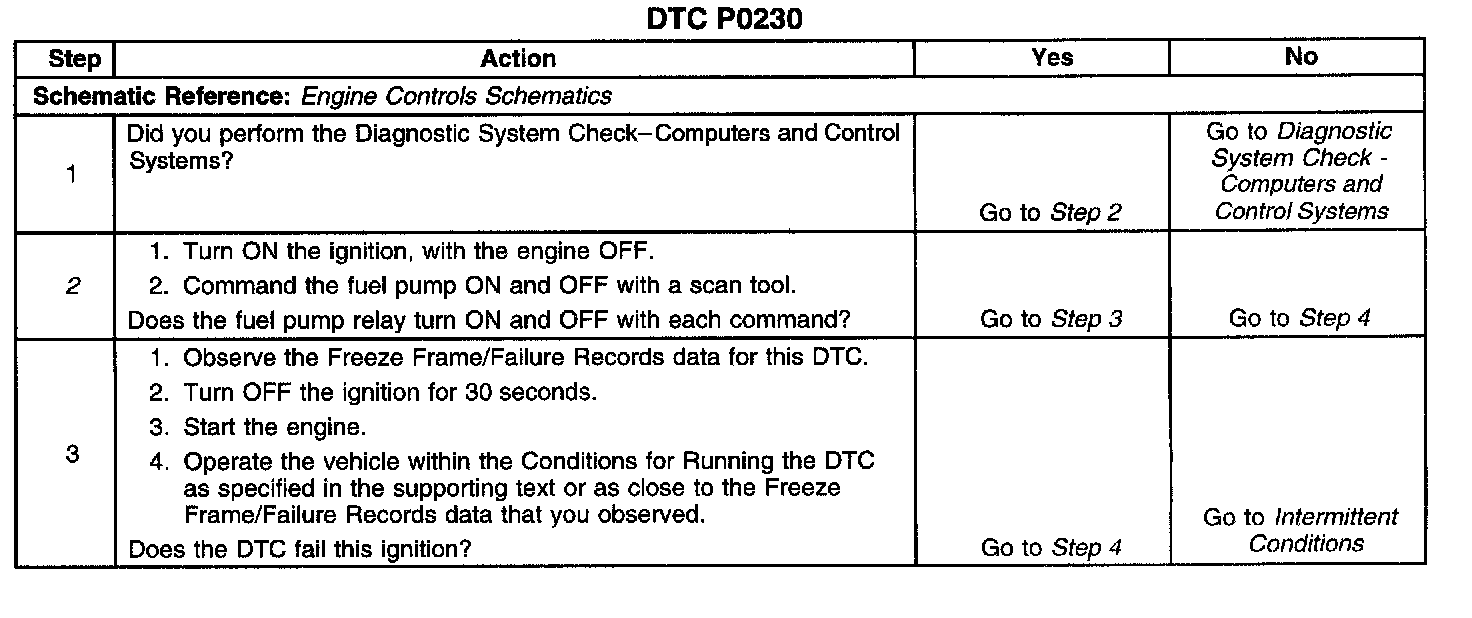 DTC P0230

| Step | Action | Yes | No |
|---|---|---|---|
| Schematic Reference: Engine Controls Schematics | | | |
| 1 | Did you perform the Diagnostic System Check–Computers and Control Systems? | Go to Step 2 | Go to Diagnostic System Check - Computers and Control Systems |
| 2 | 1. Turn ON the ignition, with the engine OFF. 2. Command the fuel pump ON and OFF with a scan tool. Does the fuel pump relay turn ON and OFF with each command? | Go to Step 3 | Go to Step 4 |
| 3 | 1. Observe the Freeze Frame/Failure Records data for this DTC. 2. Turn OFF the ignition for 30 seconds. 3. Start the engine. 4. Operate the vehicle within the Conditions for Running the DTC as specified in the supporting text or as close to the Freeze Frame/Failure Records data that you observed. Does the DTC fail this ignition? | Go to Step 4 | Go to Intermittent Conditions |