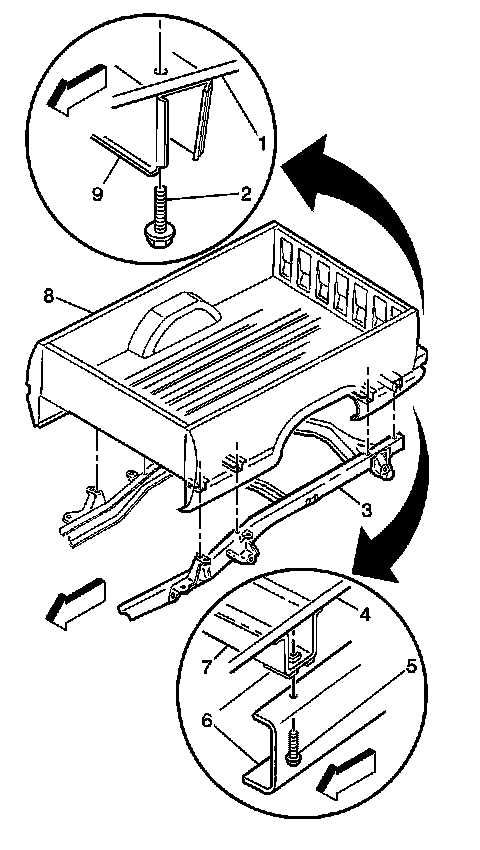 1
9
2
8
3
4
7
5
6