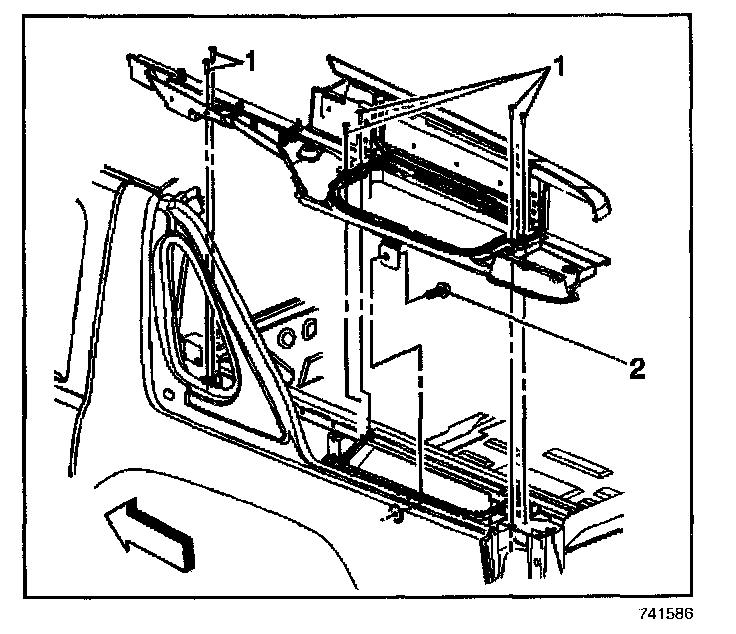 1
1
2
741586