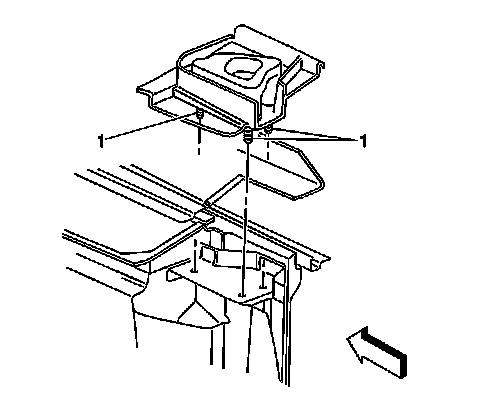 1
1