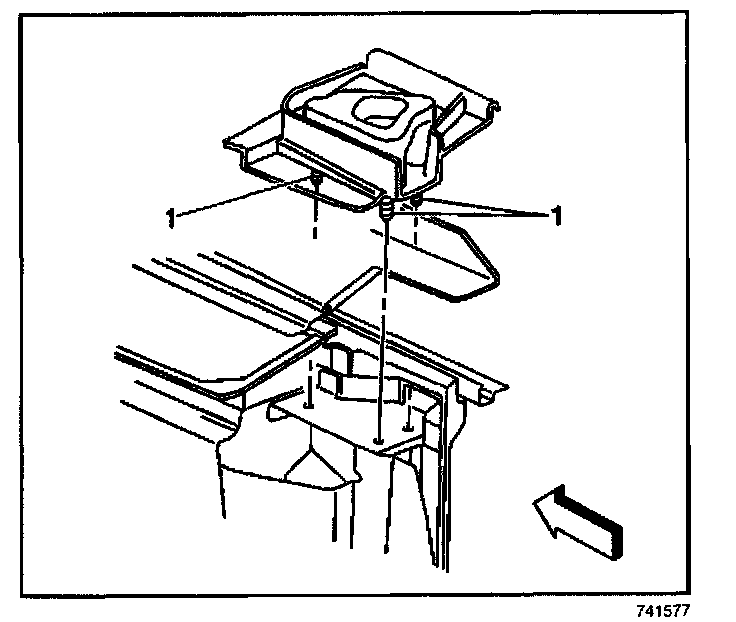 1
1
741577