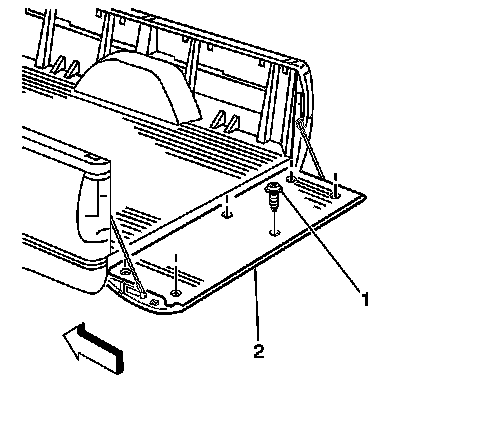 1
2