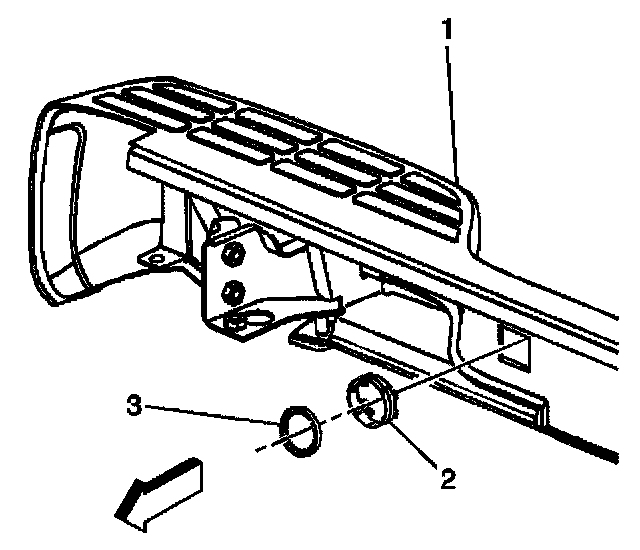 1
3
2