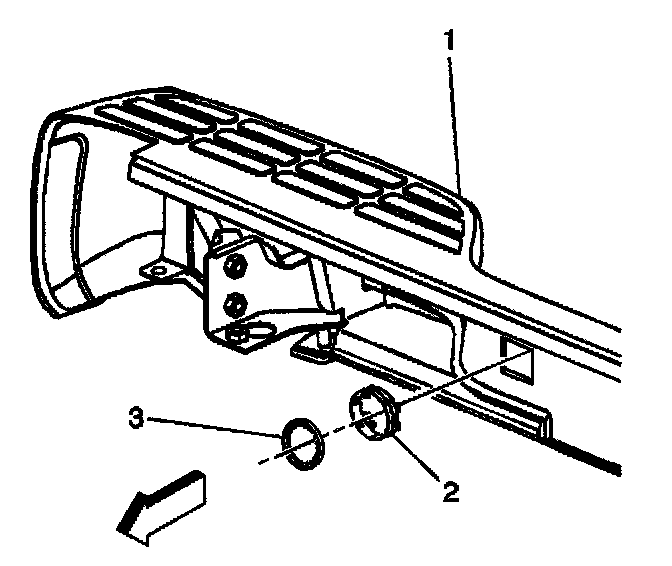 1
3
2