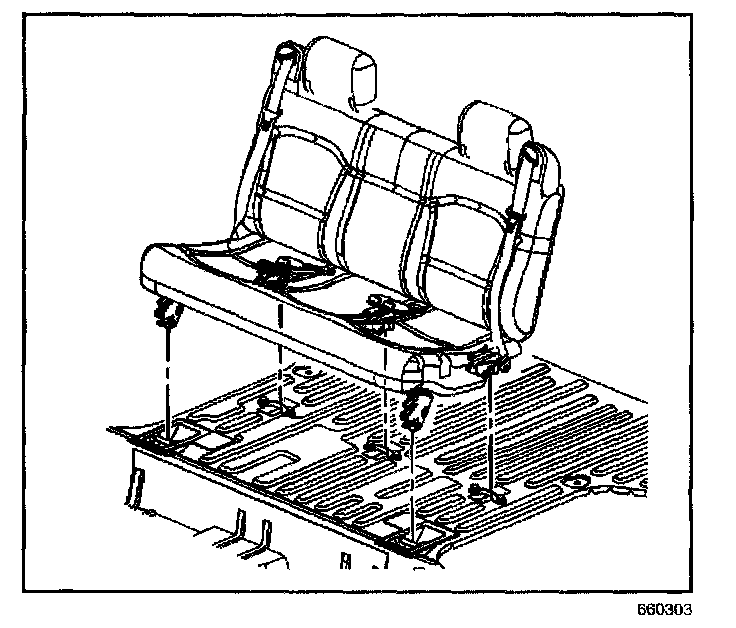 660303