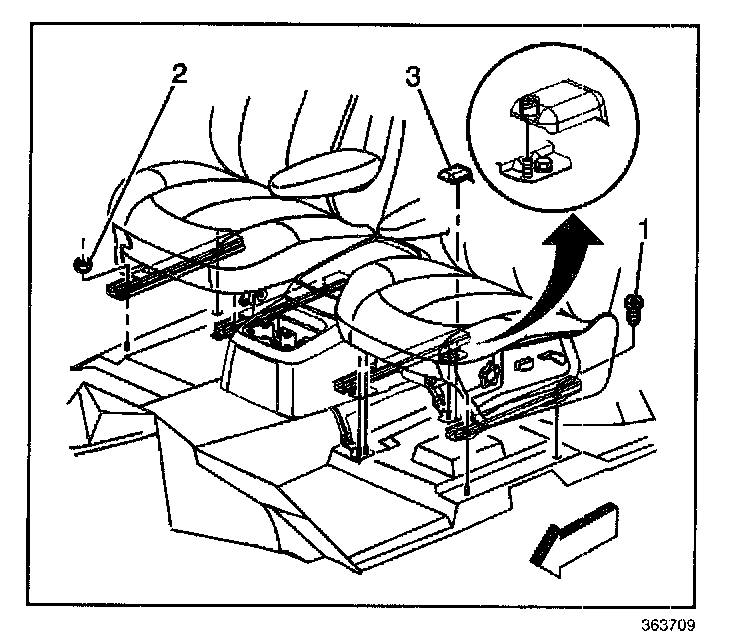 2
3
1
363709