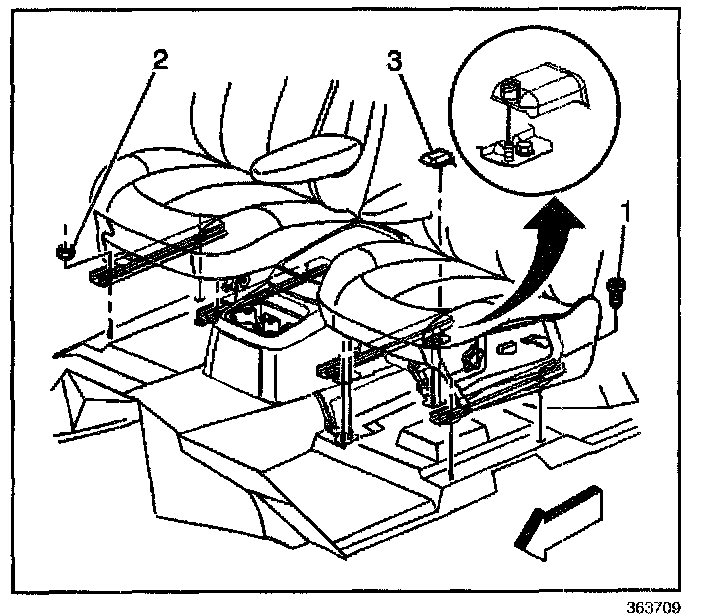 2
3
1
363709