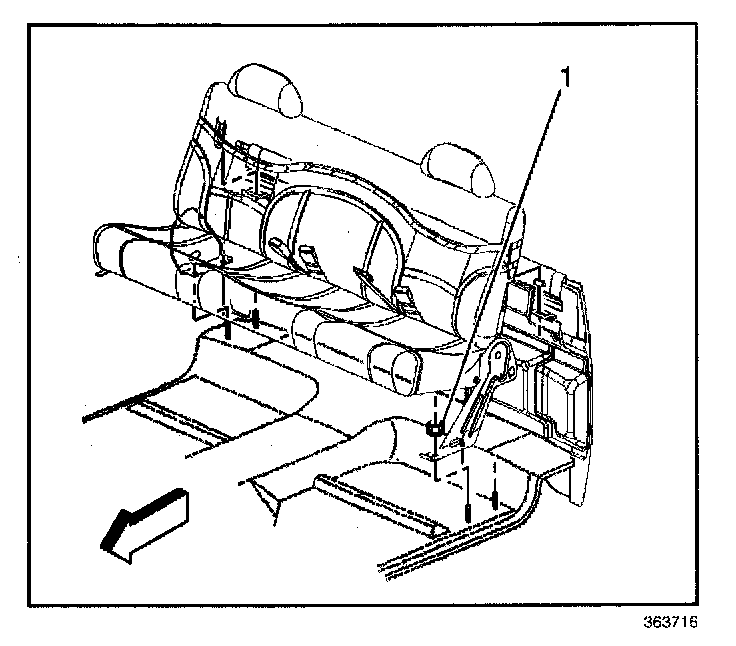 1

363716