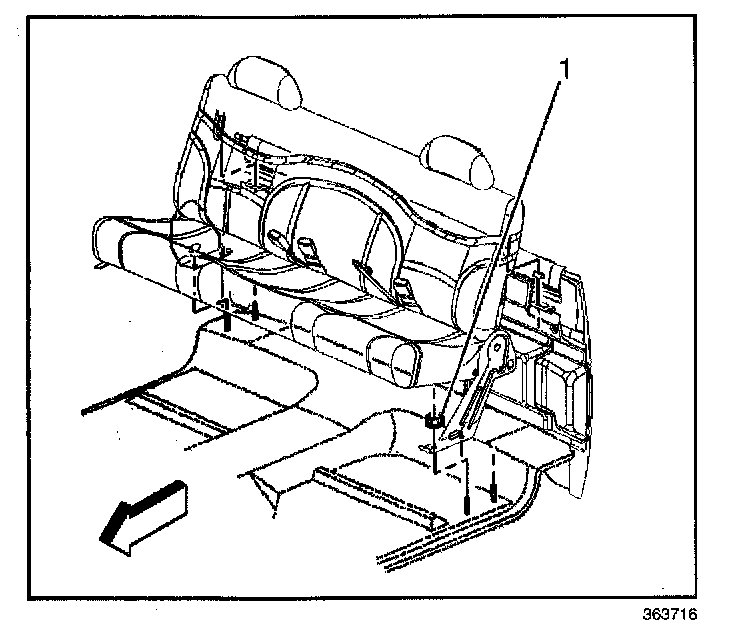 1

363716