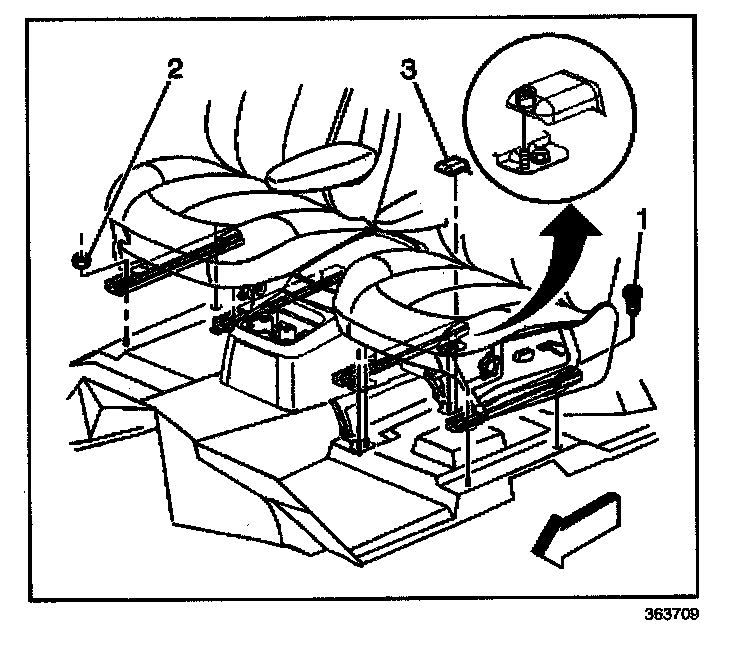 2
3
1
363709