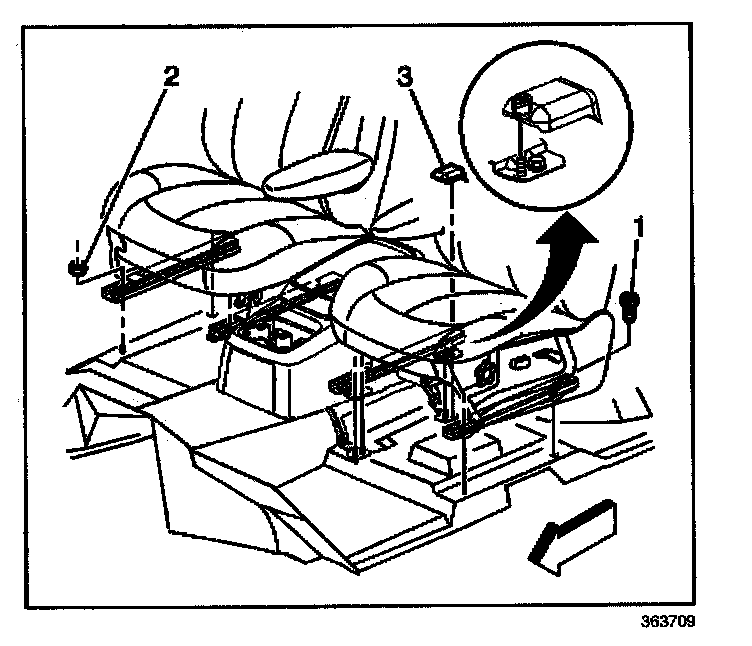 2
3
1
363709