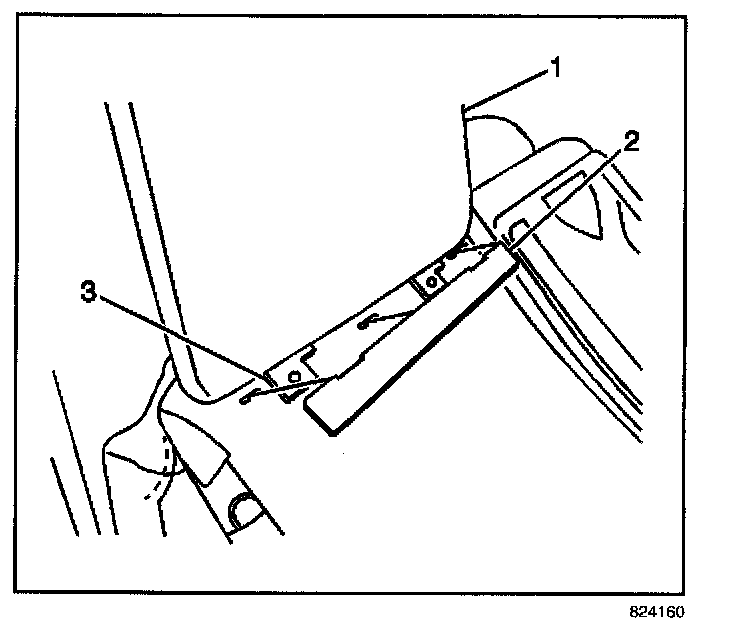 1
2
3
824160