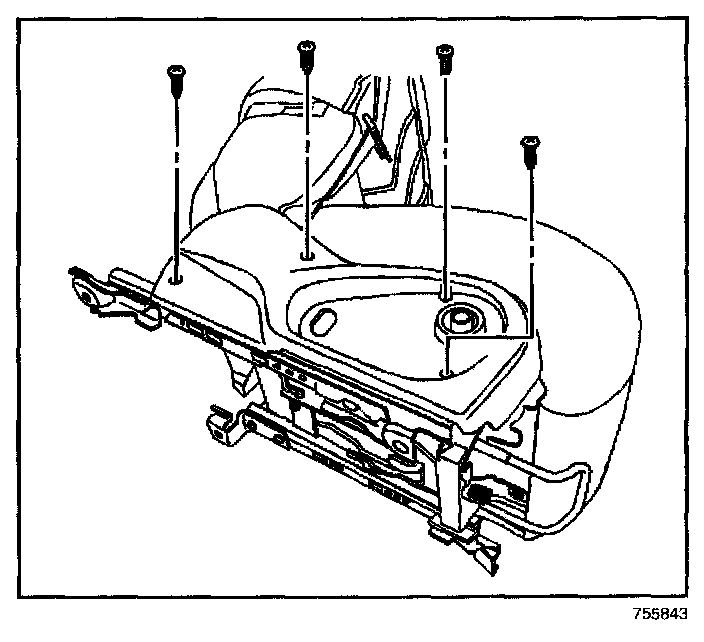 755843