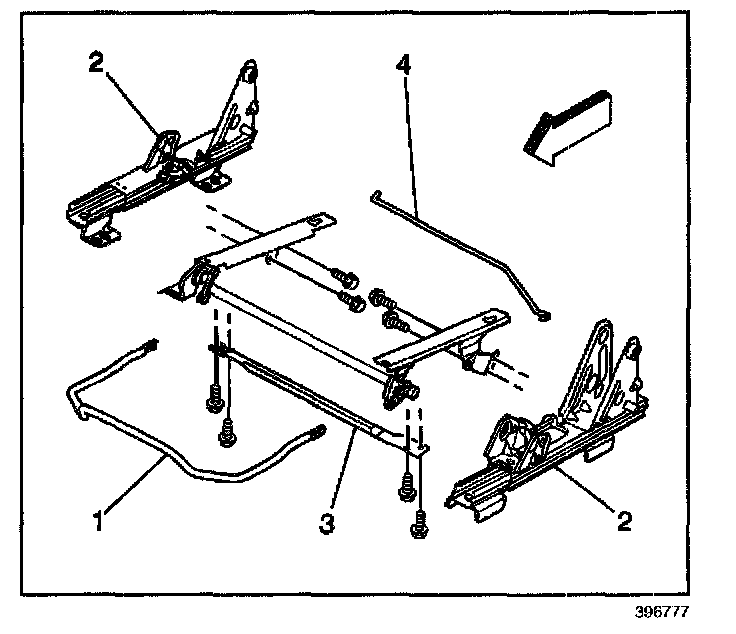 2
4
1
3
2
396777