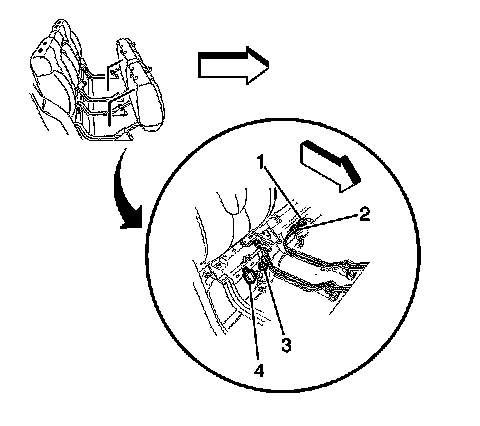 1
2
3
4