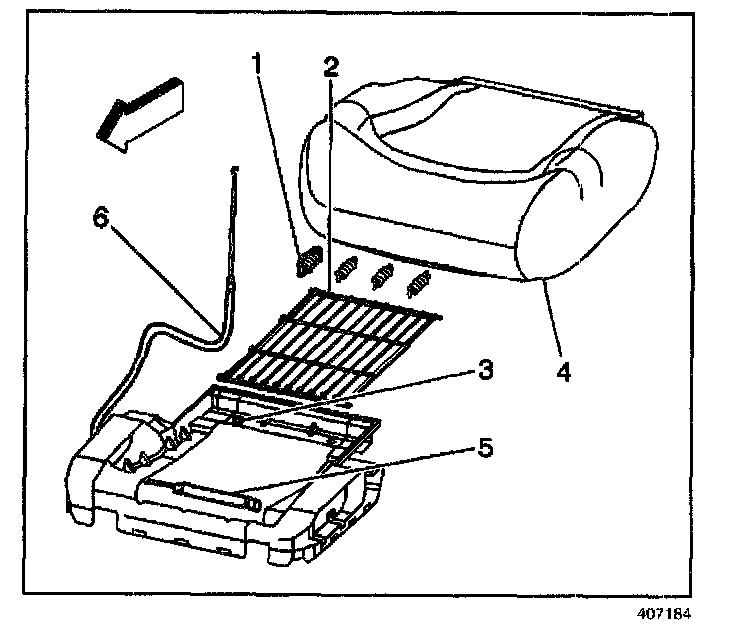 1
2
6
3
4
5
407184