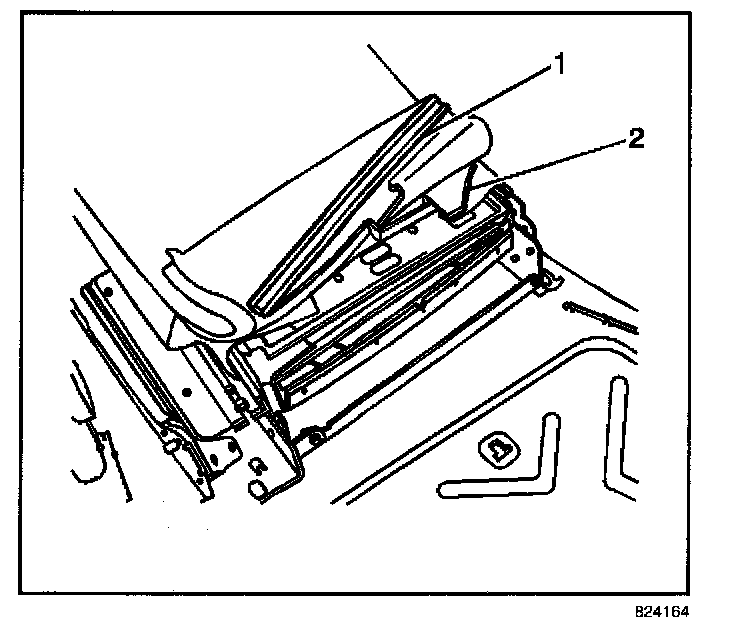 1
2
824164